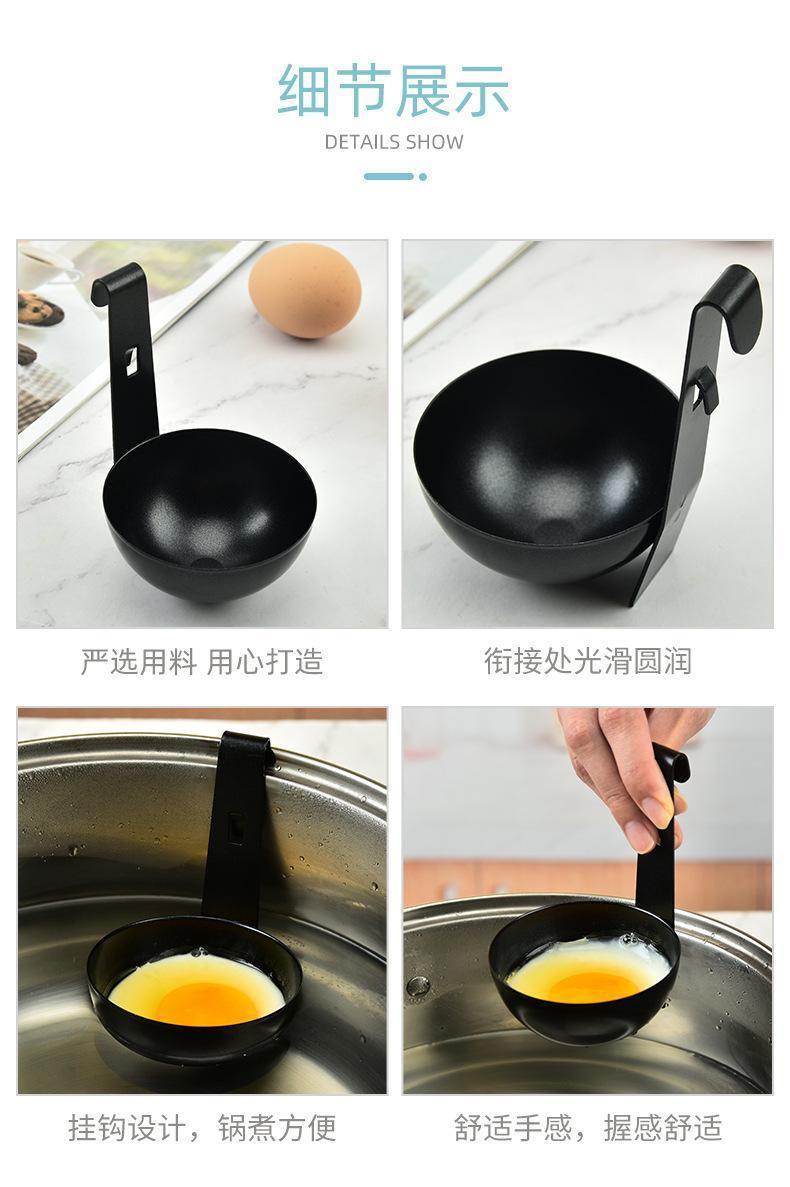 细节展示

DETAILS SHOW

严选用料 用心打造

衔接处光滑圆润

挂钩设计，锅煮方便

舒适手感，握感舒适