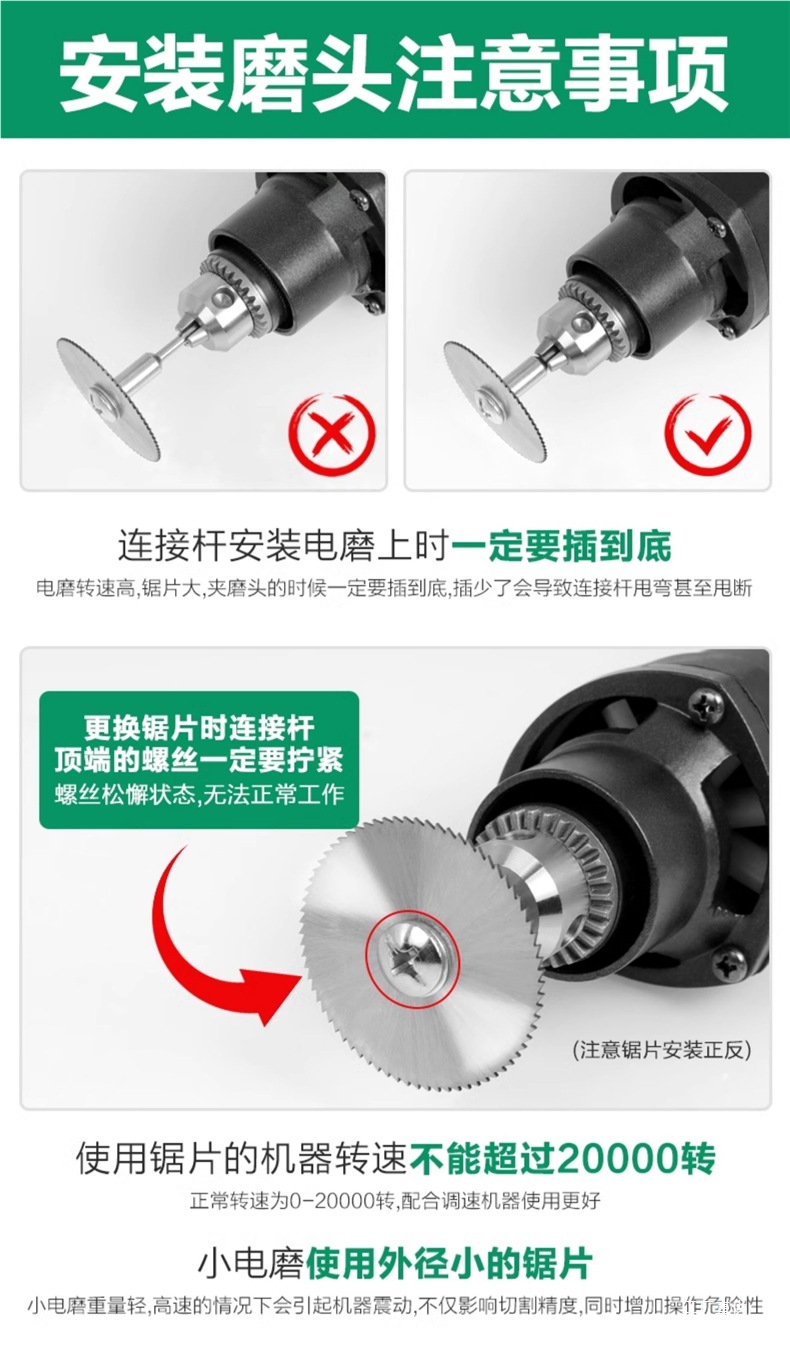 安装磨头注意事项

连接杆安装电磨上时一定要插到底

电磨转速高,锯片大,夹磨头的时候一定要插到底,插少了会导致连接杆甩弯甚至甩断

更换锯片时连接杆顶端的螺丝一定要拧紧

螺丝松懈状态,无法正常工作

(注意锯片安装正反)

使用锯片的机器转速不能超过20000转

正常转速为0-20000转,配合调速机器使用更好

小电磨使用外径小的锯片

小电磨重量轻,高速的情况下会引起机器震动,不仅影响切割精度,同时增加操作危险性