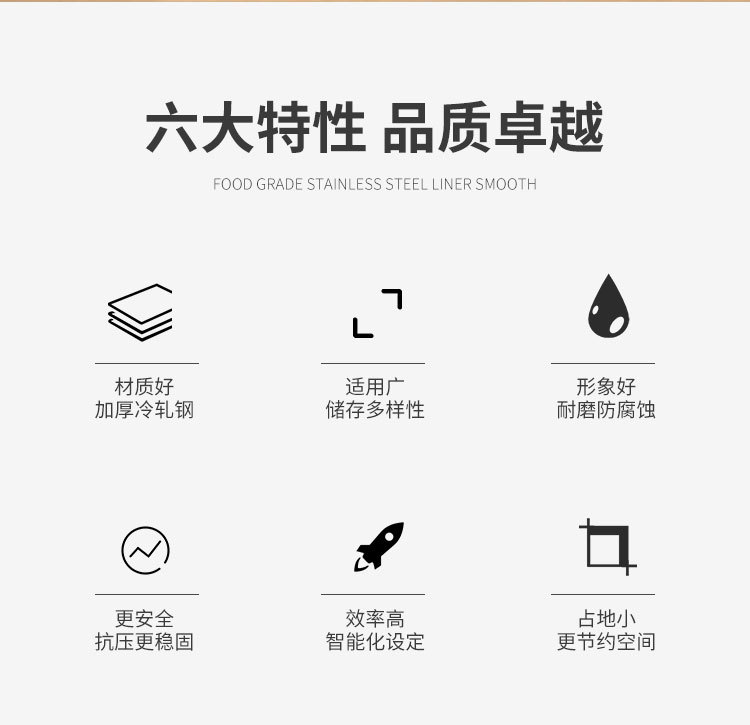 六大特性 品质卓越

FOOD GRADE STAINLESS STEEL LINER SMOOTH

材质好
加厚冷轧钢

适用广
储存多样性

形象好
耐磨防腐蚀

更安全
抗压更稳固

效率高
智能化设定

占地小
更节约空间