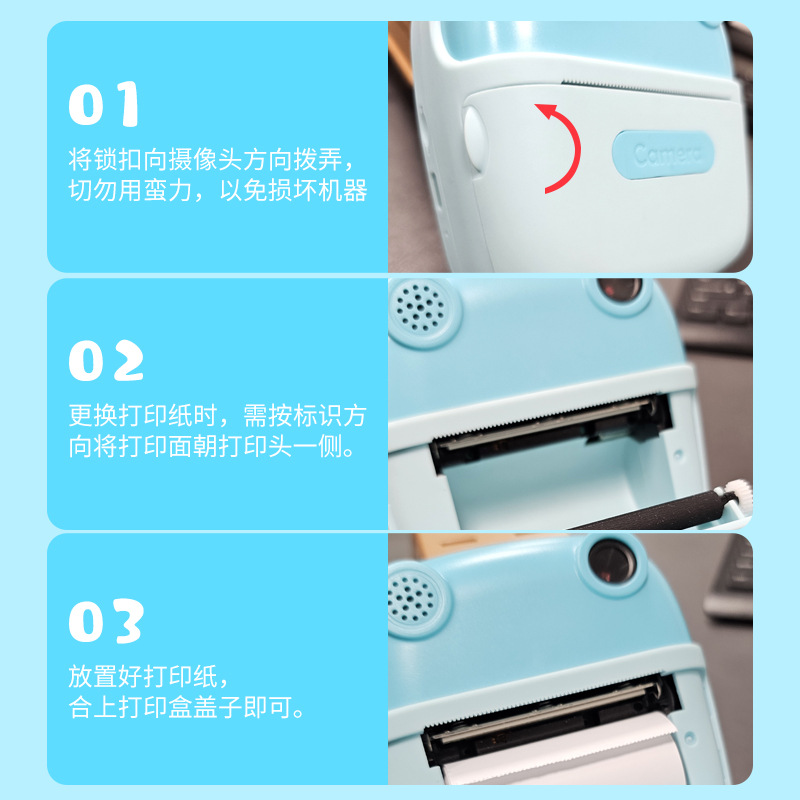 01
将锁扣向摄像头方向拨弄，切勿用蛮力，以免损坏机器

Camera

02
更换打印纸时，需按标识方向将打印面朝打印头一侧。

03
放置好打印纸，
合上打印盒盖子即可。