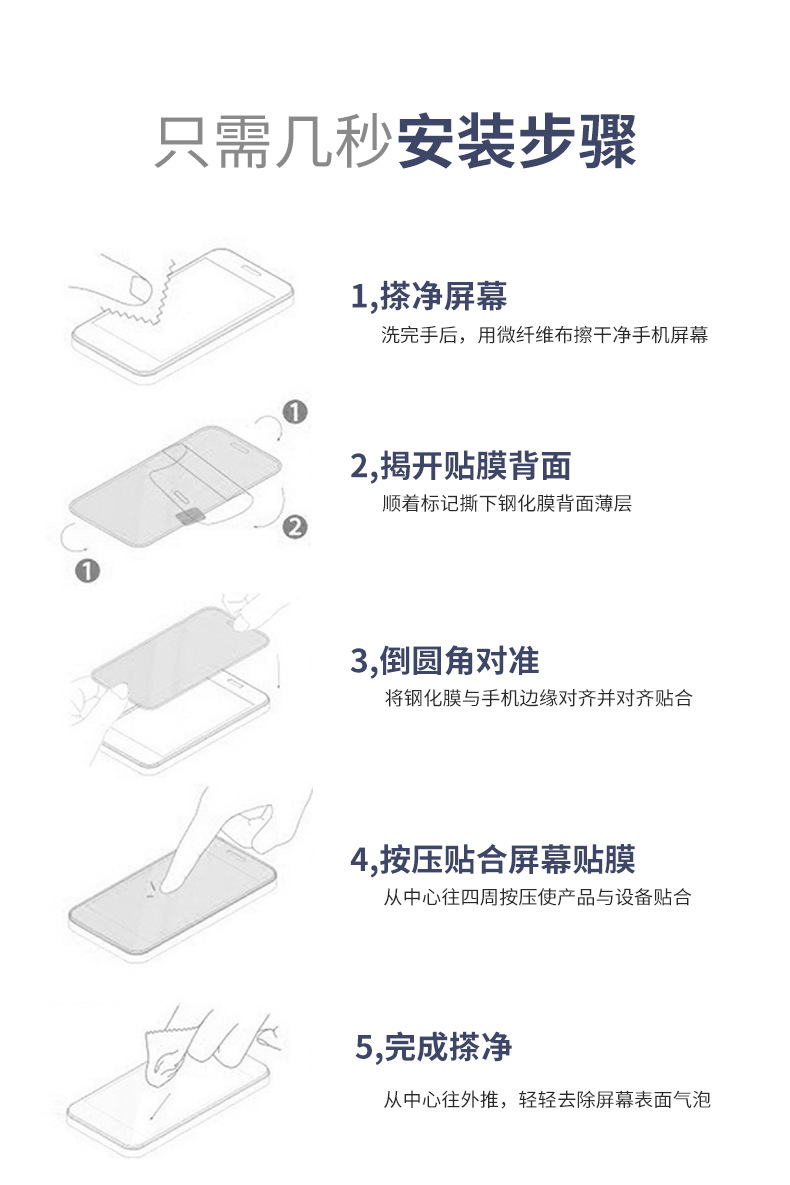 只需几秒安装步骤

1,搽净屏幕
洗完手后，用微纤维布擦干净手机屏幕

1
2
1
2,揭开贴膜背面
顺着标记撕下钢化膜背面薄层

3,倒圆角对准
将钢化膜与手机边缘对齐并对齐贴合

4,按压贴合屏幕贴膜
从中心往四周按压使产品与设备贴合

5,完成搽净
从中心往外推，轻轻去除屏幕表面气泡