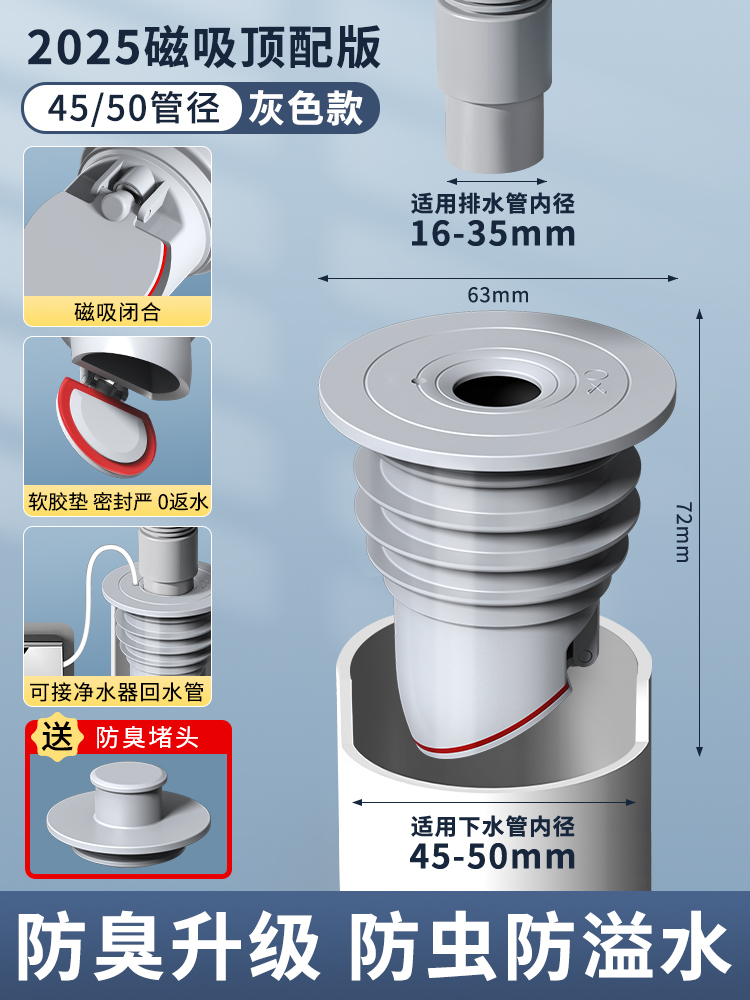 2025磁吸顶配版

45/50管径 灰色款

磁吸闭合

软胶垫 密封严 0返水

可接净水器回水管

送 防臭堵头

适用排水管内径
16-35mm

63mm

72mm

适用下水管内径
45-50mm

防臭升级 防虫防溢水