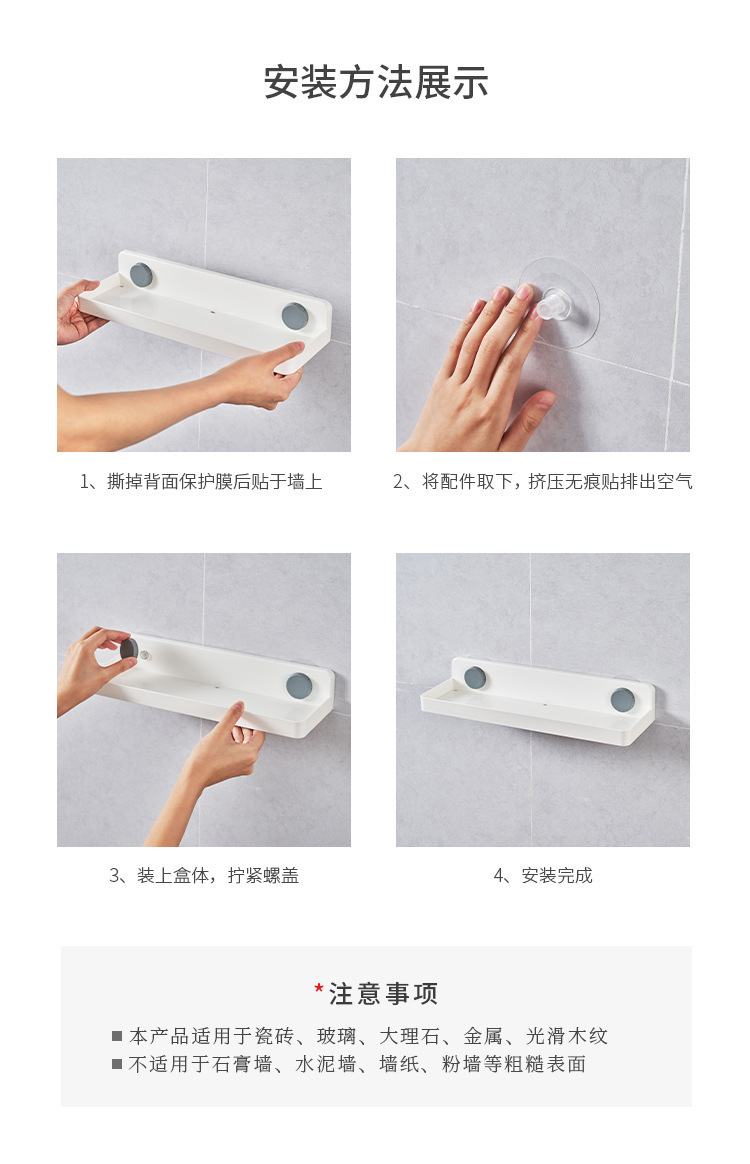 安装方法展示

1、撕掉背面保护膜后贴于墙上

2、将配件取下，挤压无痕贴排出空气

3、装上盒体，拧紧螺盖

4、安装完成

*注意事项

■ 本产品适用于瓷砖、玻璃、大理石、金属、光滑木纹
■ 不适用于石膏墙、水泥墙、墙纸、粉墙等粗糙表面