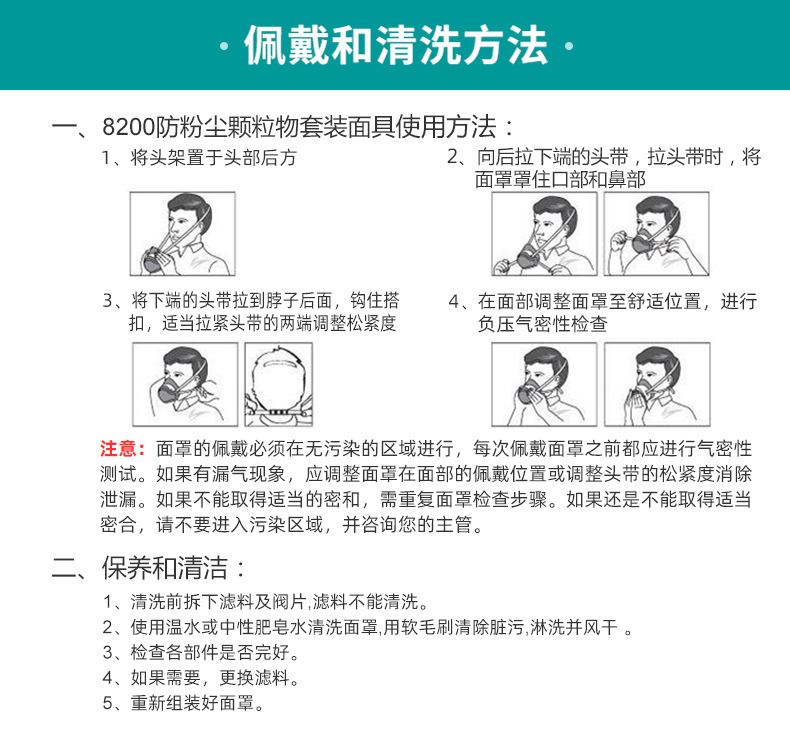 · 佩戴和清洗方法 ·

一、8200防粉尘颗粒物套装面具使用方法：

1、将头架置于头部后方

2、向后拉下端的头带，拉头带时，将面罩罩住口部和鼻部

3、将下端的头带拉到脖子后面，钩住搭扣，适当拉紧头带的两端调整松紧度

4、在面部调整面罩至舒适位置，进行负压气密性检查

注意：面罩的佩戴必须在无污染的区域进行，每次佩戴面罩之前都应进行气密性测试。如果有漏气现象，应调整面罩在面部的佩戴位置或调整头带的松紧度消除泄漏。如果不能取得适当的密和，需重复面罩检查步骤。如果还是不能取得适当密合，请不要进入污染区域，并咨询您的主管。

二、保养和清洁：

1、清洗前拆下滤料及阀片,滤料不能清洗。
2、使用温水或中性肥皂水清洗面罩,用软毛刷清除脏污,淋洗并风干 。
3、检查各部件是否完好。
4、如果需要，更换滤料。
5、重新组装好面罩。