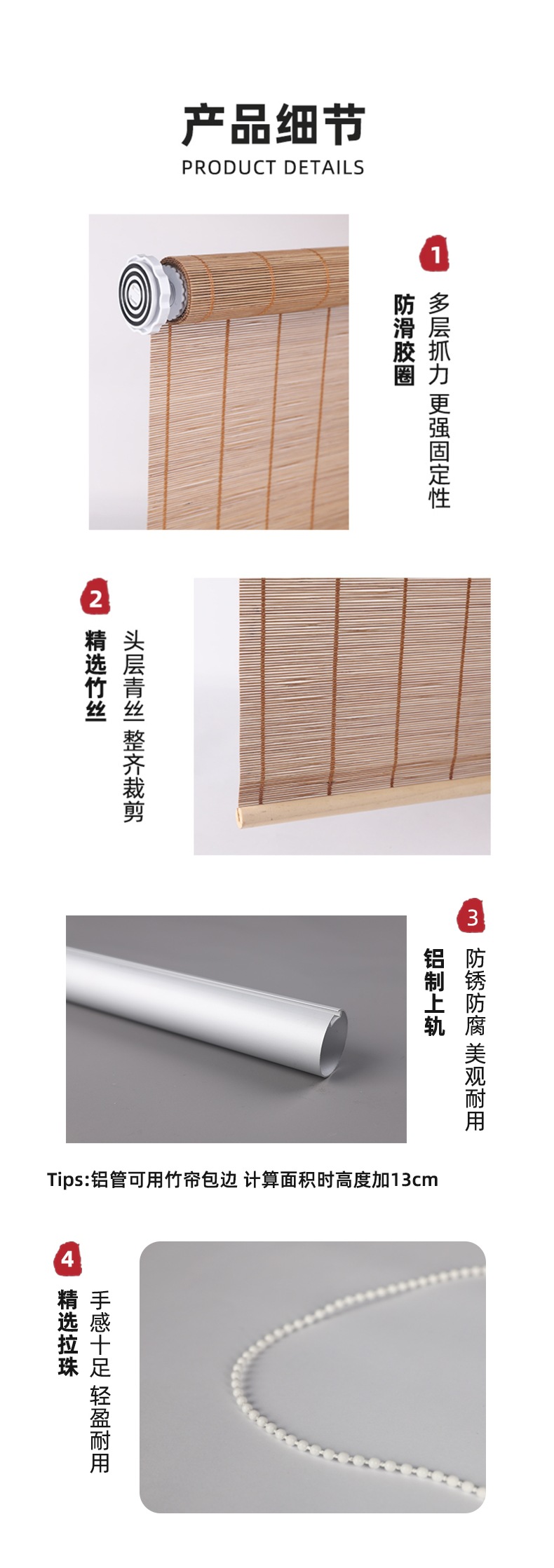 产品细节
PRODUCT DETAILS

1
防滑胶圈
多层抓力 更强固定性

2
精选竹丝
头层青丝 整齐裁剪

3
铝制上轨
防锈防腐 美观耐用

Tips:铝管可用竹帘包边 计算面积时高度加13cm

4
精选拉珠
手感十足 轻盈耐用