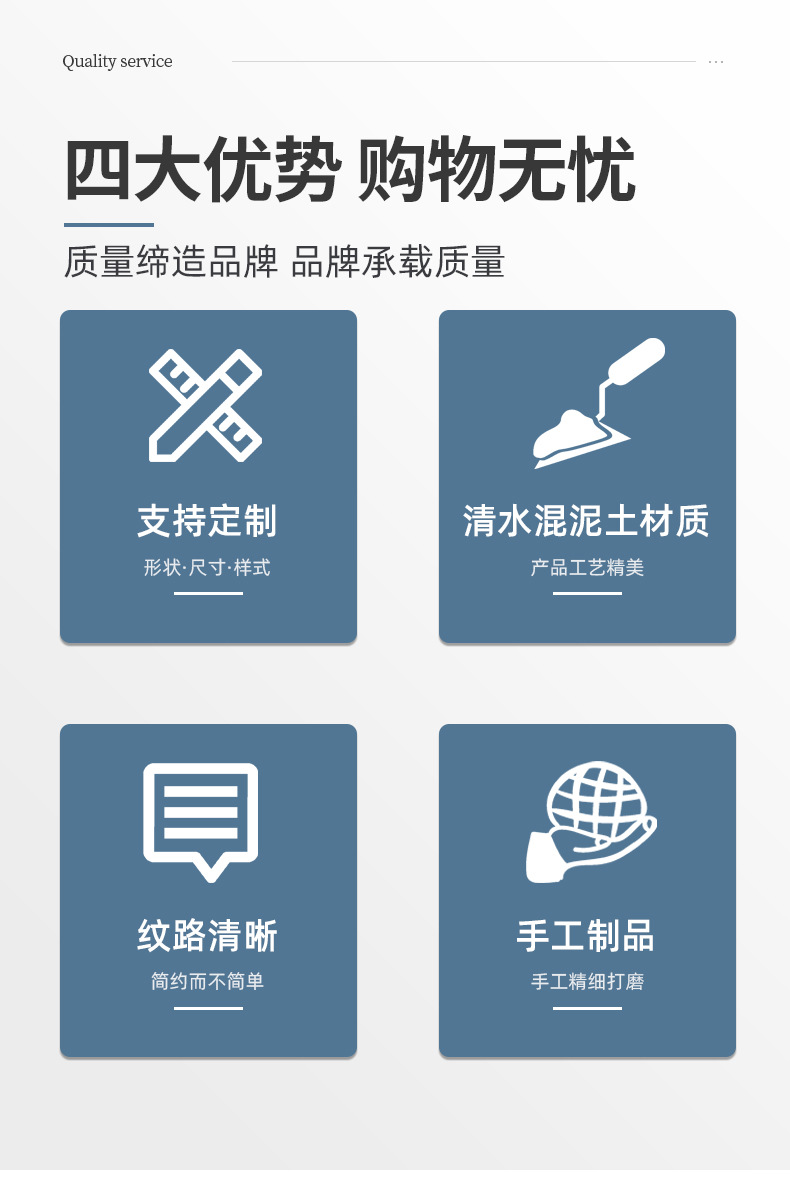 Quality service

四大优势 购物无忧

质量缔造品牌 品牌承载质量

支持定制

形状·尺寸·样式

清水混泥土材质

产品工艺精美

纹路清晰

简约而不简单

手工制品

手工精细打磨