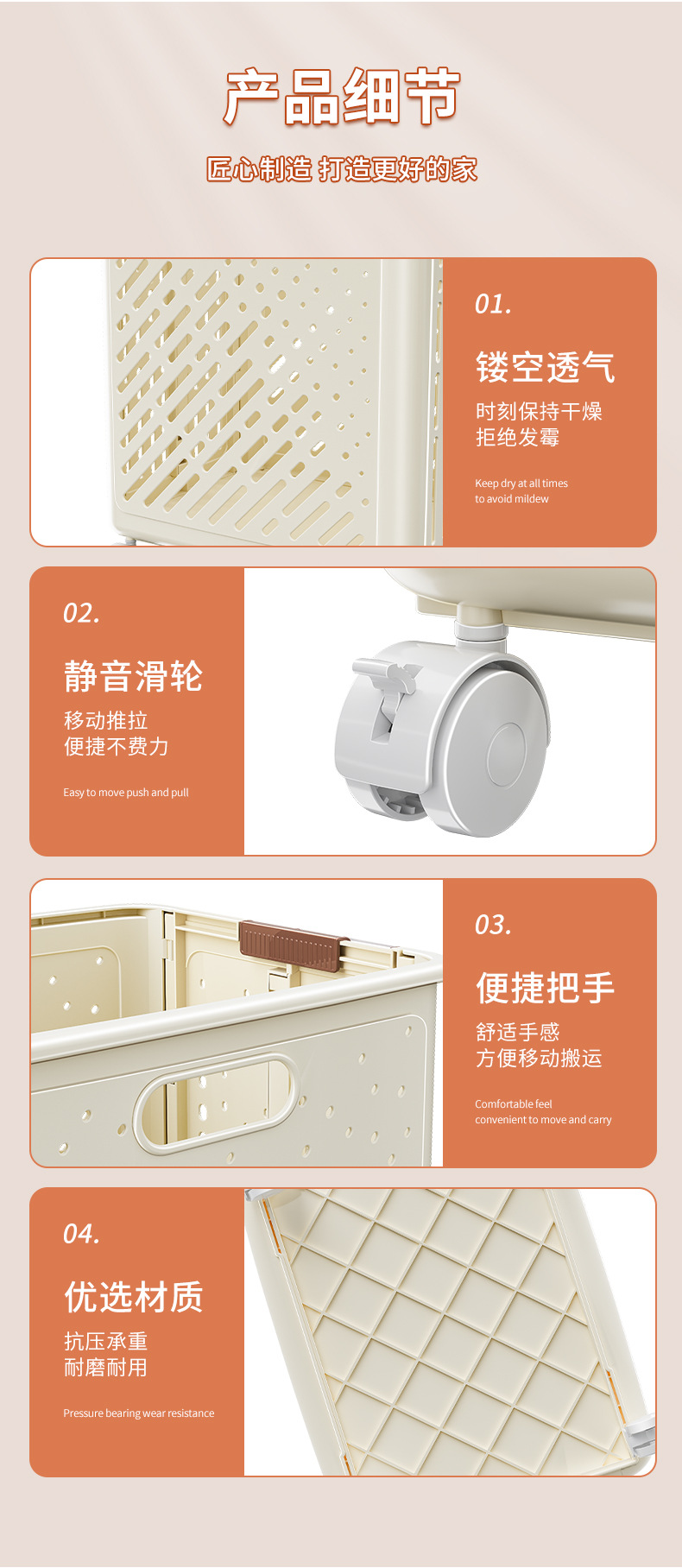 产品细节

匠心制造 打造更好的家

01.

镂空透气

时刻保持干燥
拒绝发霉

Keep dry at all times
to avoid mildew

02.

静音滑轮

移动推拉
便捷不费力

Easy to move push and pull

03.

便捷把手

舒适手感
方便移动搬运

Comfortable feel
convenient to move and carry

04.

优选材质

抗压承重
耐磨耐用

Pressure bearing wear resistance