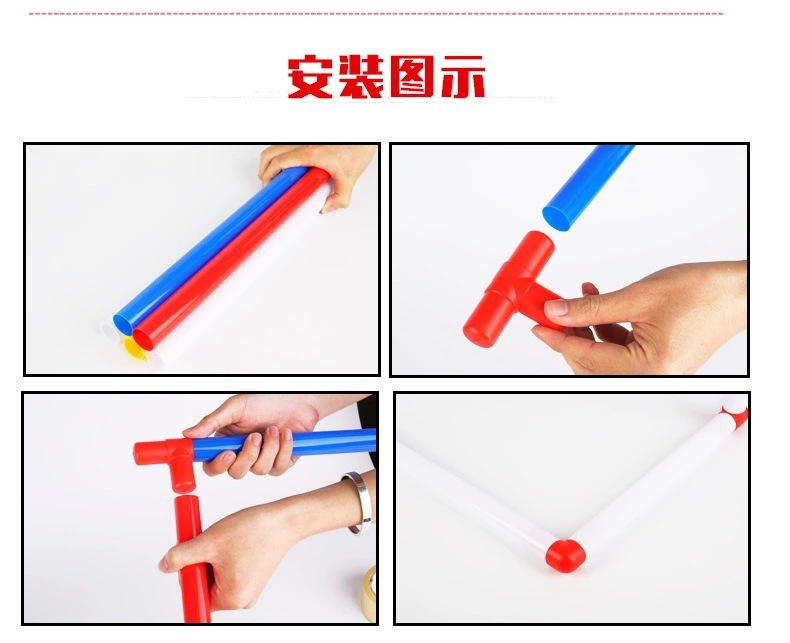 安装图示