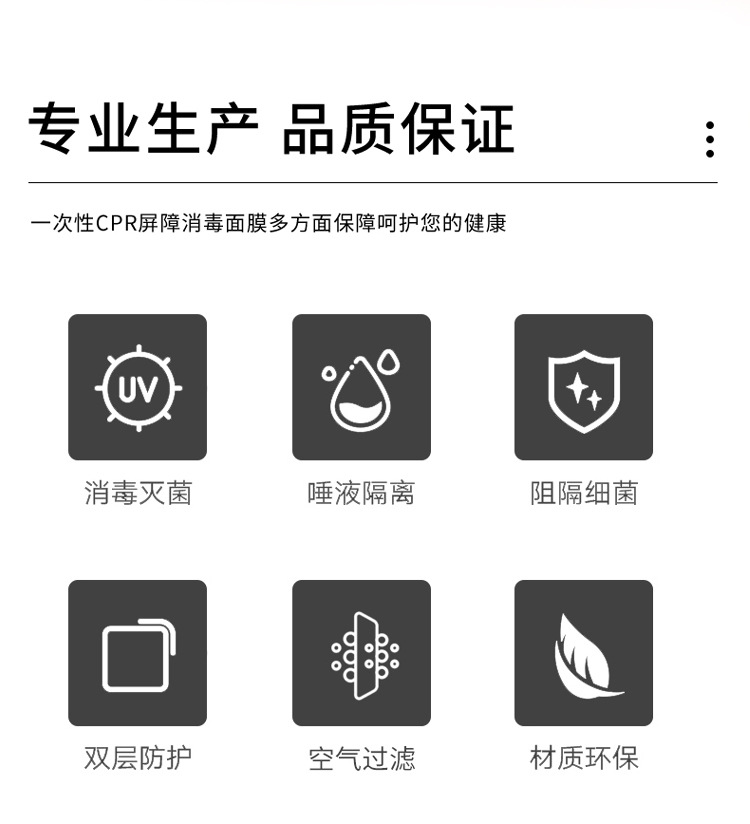 专业生产 品质保证

一次性CPR屏障消毒面膜多方面保障呵护您的健康

UV

消毒灭菌

唾液隔离

阻隔细菌

双层防护

空气过滤

材质环保