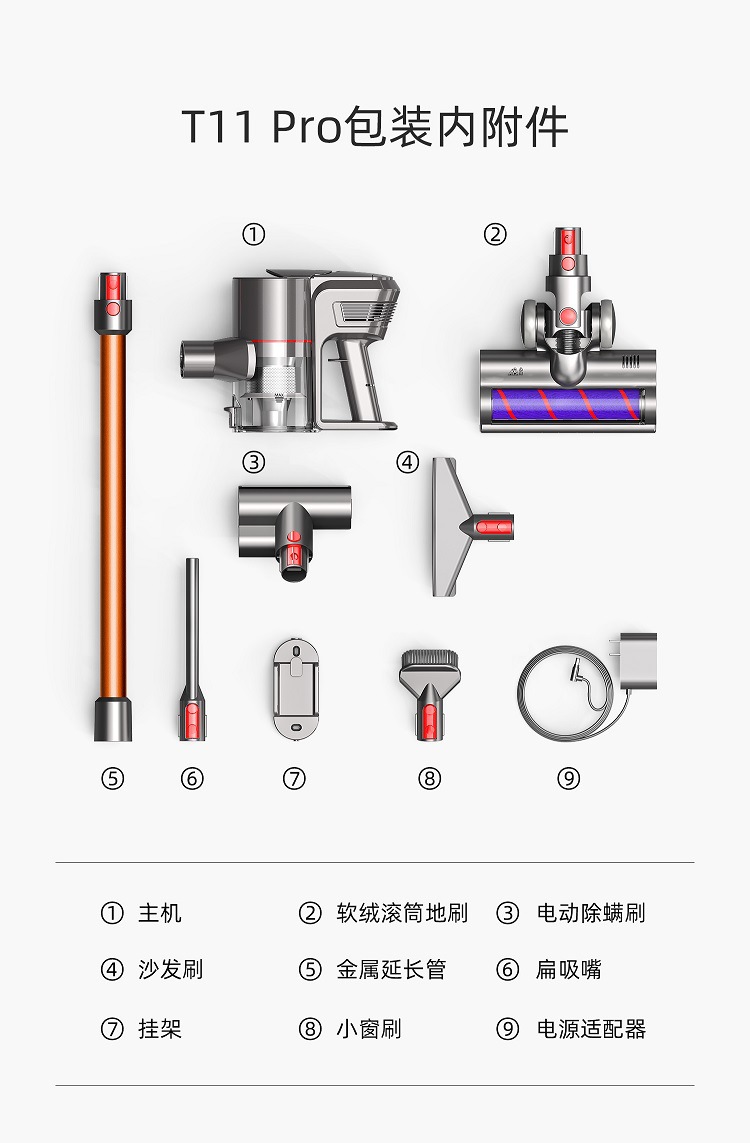 T11 Pro包装内附件

①

②

③

④

⑤ ⑥ ⑦ ⑧ ⑨

① 主机 ② 软绒滚筒地刷 ③ 电动除螨刷

④ 沙发刷 ⑤ 金属延长管 ⑥ 扁吸嘴

⑦ 挂架 ⑧ 小窗刷 ⑨ 电源适配器