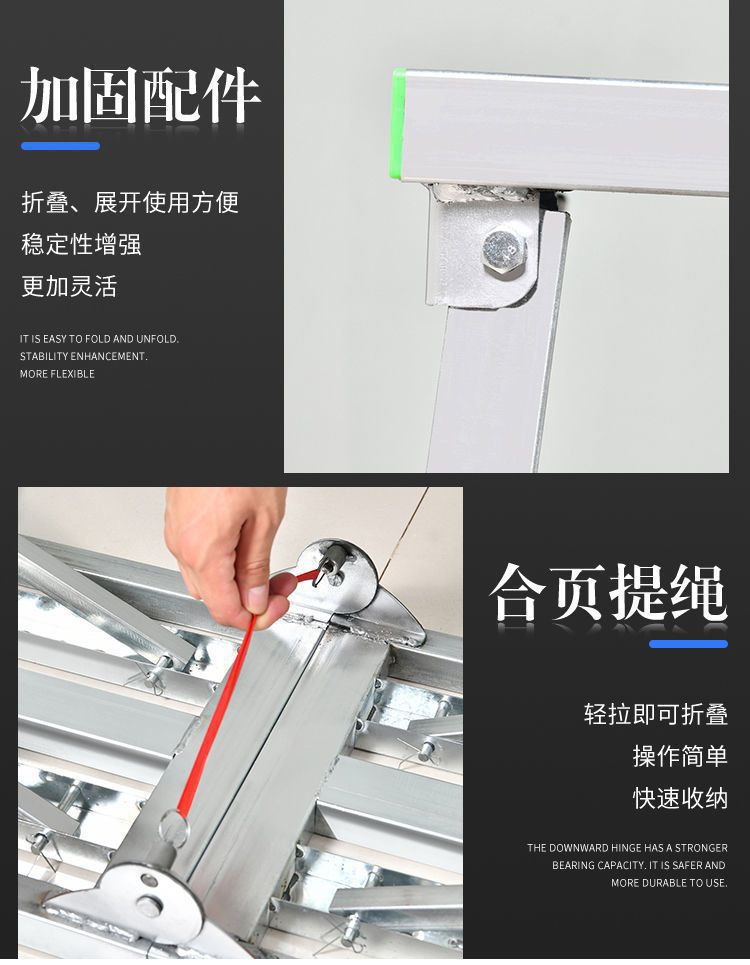 加固配件

折叠、展开使用方便
稳定性增强
更加灵活

IT IS EASY TO FOLD AND UNFOLD.
STABILITY ENHANCEMENT.
MORE FLEXIBLE

合页提绳

轻拉即可折叠
操作简单
快速收纳

THE DOWNWARD HINGE HAS A STRONGER BEARING CAPACITY. IT IS SAFER AND MORE DURABLE TO USE.