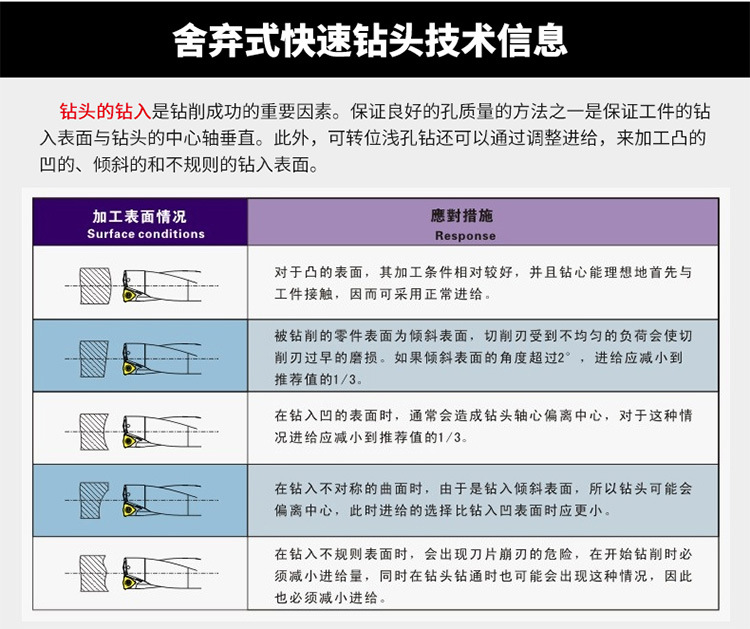 舍弃式快速钻头技术信息

钻头的钻入是钻削成功的重要因素。保证良好的孔质量的方法之一是保证工件的钻入表面与钻头的中心轴垂直。此外，可转位浅孔钻还可以通过调整进给，来加工凸的凹的、倾斜的和不规则的钻入表面。

| 加工表面情况 Surface conditions | 應對措施 Response |
|---|---|
| | 对于凸的表面，其加工条件相对较好，并且钻心能理想地首先与工件接触，因而可采用正常进给。 |
| | 被钻削的零件表面为倾斜表面，切削刃受到不均匀的负荷会使切削刃过早的磨损。如果倾斜表面的角度超过2°，进给应减小到推荐值的1/3。 |
| | 在钻入凹的表面时，通常会造成钻头轴心偏离中心，对于这种情况进给应减小到推荐值的1/3。 |
| | 在钻入不对称的曲面时，由于是钻入倾斜表面，所以钻头可能会偏离中心，此时进给的选择比钻入凹表面时应更小。 |
| | 在钻入不规则表面时，会出现刀片崩刃的危险，在开始钻削时必须减小进给量，同时在钻头钻通时也可能会出现这种情况，因此也必须减小进给。 |