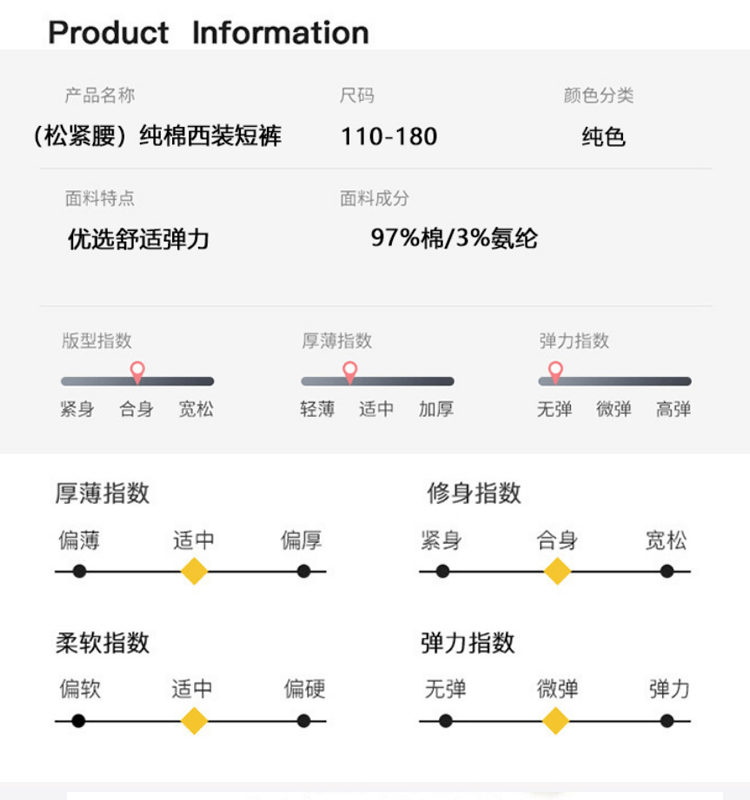 Product Information

产品名称
（松紧腰）纯棉西装短裤

尺码
110-180

颜色分类
纯色

面料特点
优选舒适弹力

面料成分
97%棉/3%氨纶

版型指数
紧身 合身 宽松

厚薄指数
轻薄 适中 加厚

弹力指数
无弹 微弹 高弹

厚薄指数
偏薄 适中 偏厚

修身指数
紧身 合身 宽松

柔软指数
偏软 适中 偏硬

弹力指数
无弹 微弹 弹力