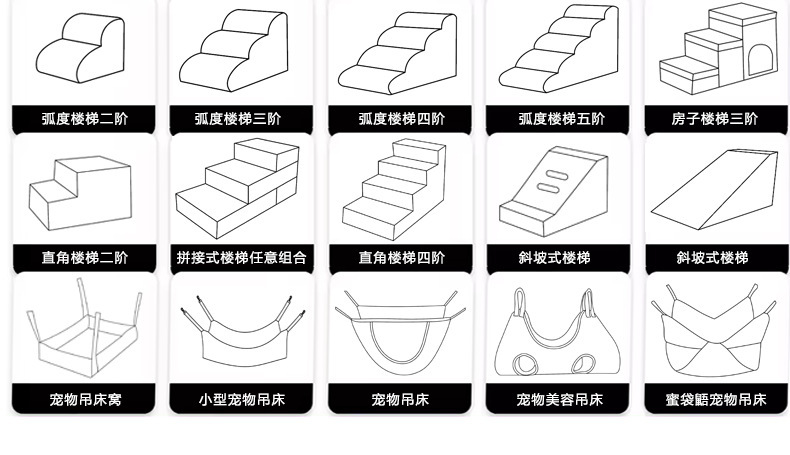 弧度楼梯二阶

弧度楼梯三阶

弧度楼梯四阶

弧度楼梯五阶

房子楼梯三阶

直角楼梯二阶

拼接式楼梯任意组合

直角楼梯四阶

斜坡式楼梯

斜坡式楼梯

宠物吊床窝

小型宠物吊床

宠物吊床

宠物美容吊床

蜜袋鼯宠物吊床