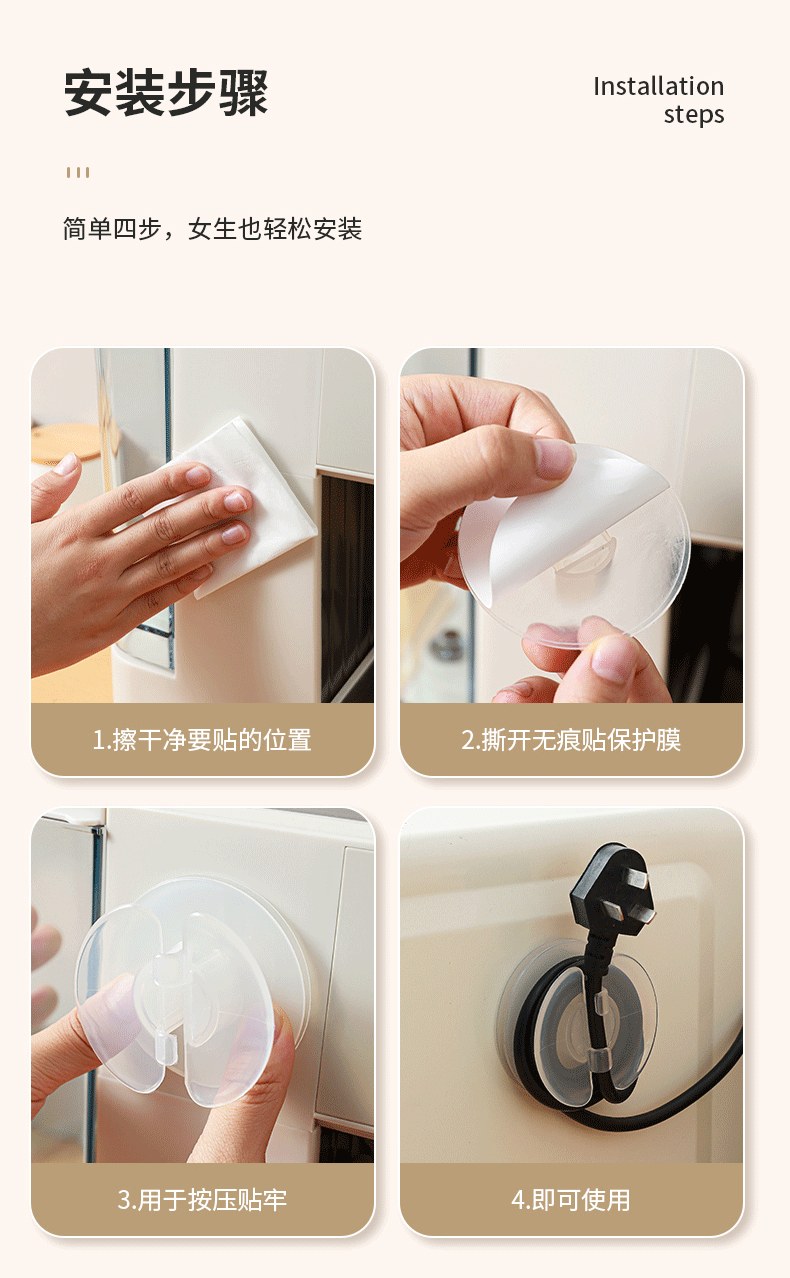 安装步骤

Installation steps

简单四步，女生也轻松安装

1.擦干净要贴的位置

2.撕开无痕贴保护膜

3.用于按压贴牢

4.即可使用