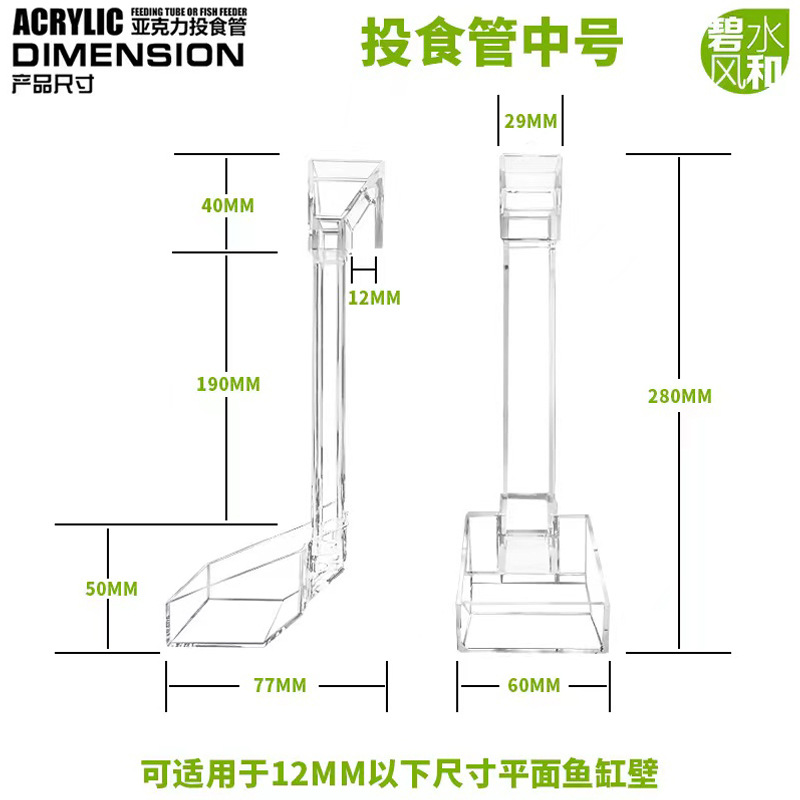 ACRYLIC FEEDING TUBE OR FISH FEEDER 亚克力投食管
DIMENSION
产品尺寸

投食管中号

碧水风和

40MM
12MM
190MM
50MM
77MM

29MM
280MM
60MM

可适用于12MM以下尺寸平面鱼缸壁