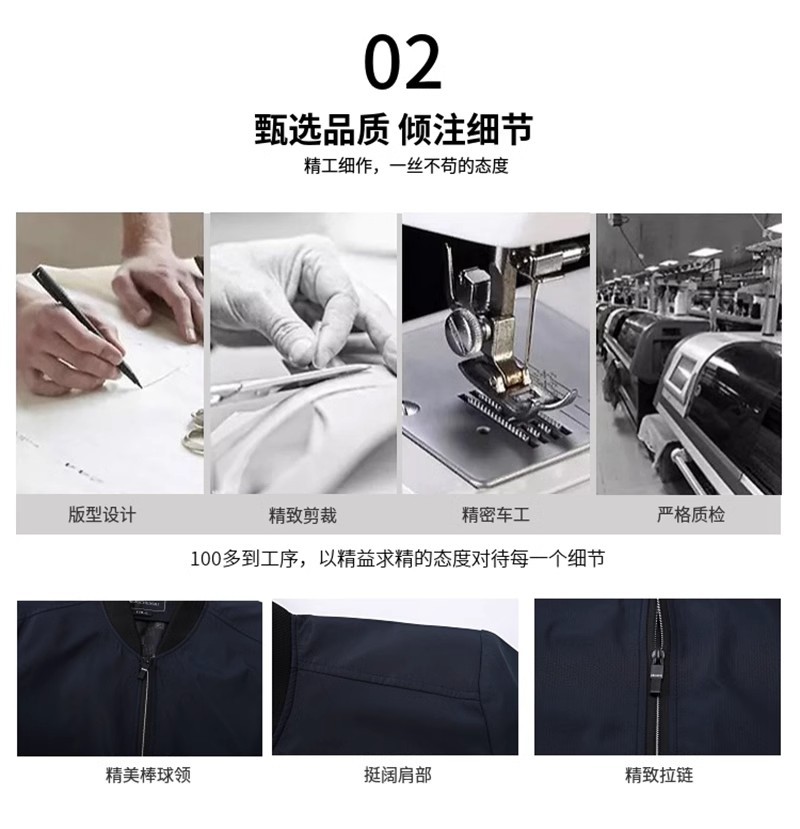 02

甄选品质 倾注细节

精工细作，一丝不苟的态度

版型设计

精致剪裁

精密车工

严格质检

100多到工序，以精益求精的态度对待每一个细节

精美棒球领

挺阔肩部

精致拉链