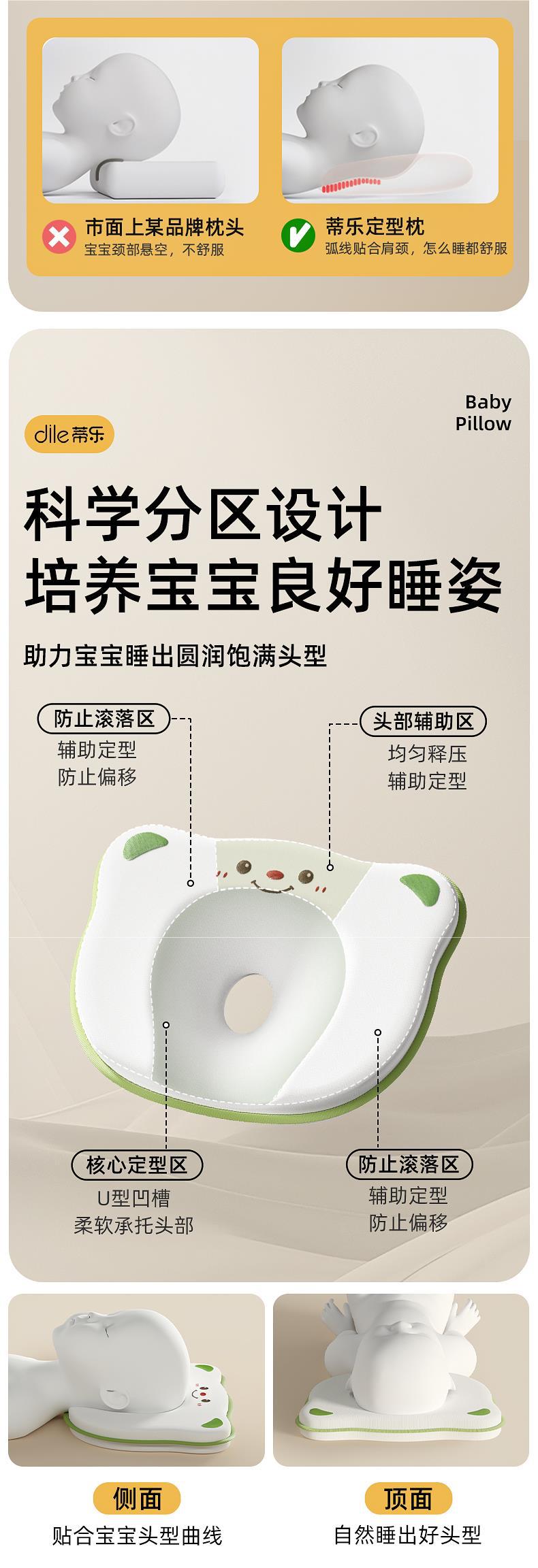 市面上某品牌枕头
宝宝颈部悬空，不舒服

蒂乐定型枕
弧线贴合肩颈，怎么睡都舒服

dile蒂乐

Baby
Pillow

科学分区设计
培养宝宝良好睡姿

助力宝宝睡出圆润饱满头型

防止滚落区
辅助定型
防止偏移

头部辅助区
均匀释压
辅助定型

核心定型区
U型凹槽
柔软承托头部

防止滚落区
辅助定型
防止偏移

侧面
贴合宝宝头型曲线

顶面
自然睡出好头型