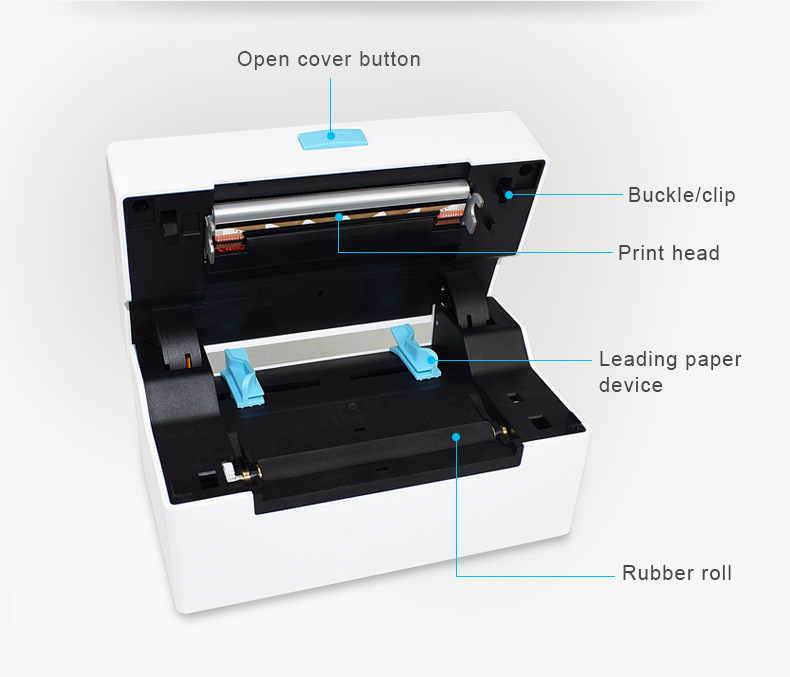 Open cover button

Buckle/clip

Print head

Leading paper device

Rubber roll