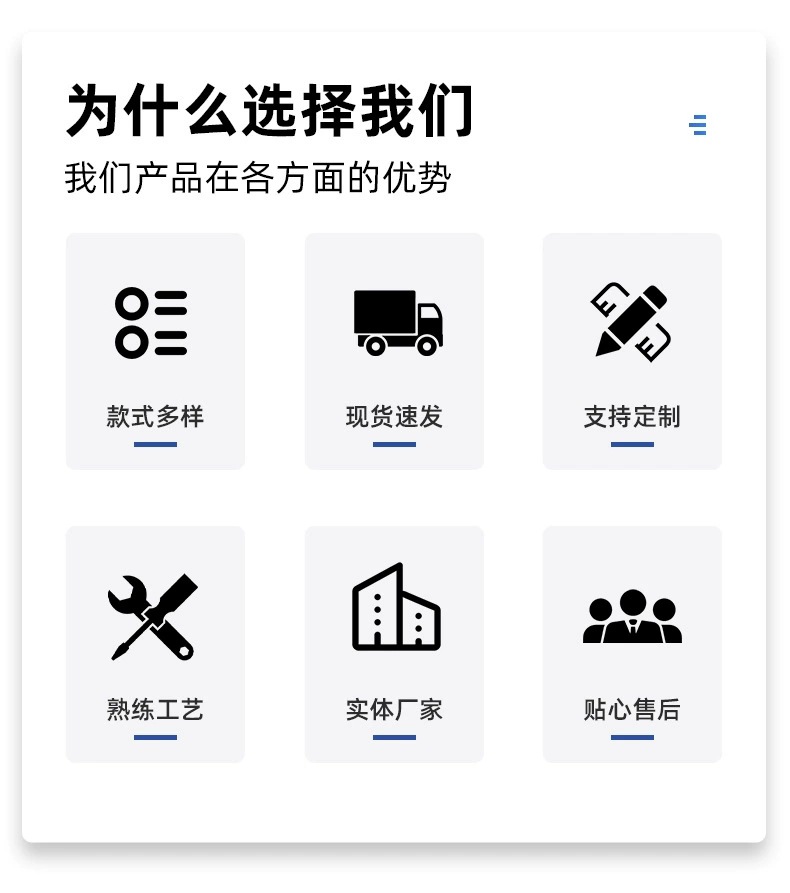 为什么选择我们

我们产品在各方面的优势

款式多样

现货速发

支持定制

熟练工艺

实体厂家

贴心售后