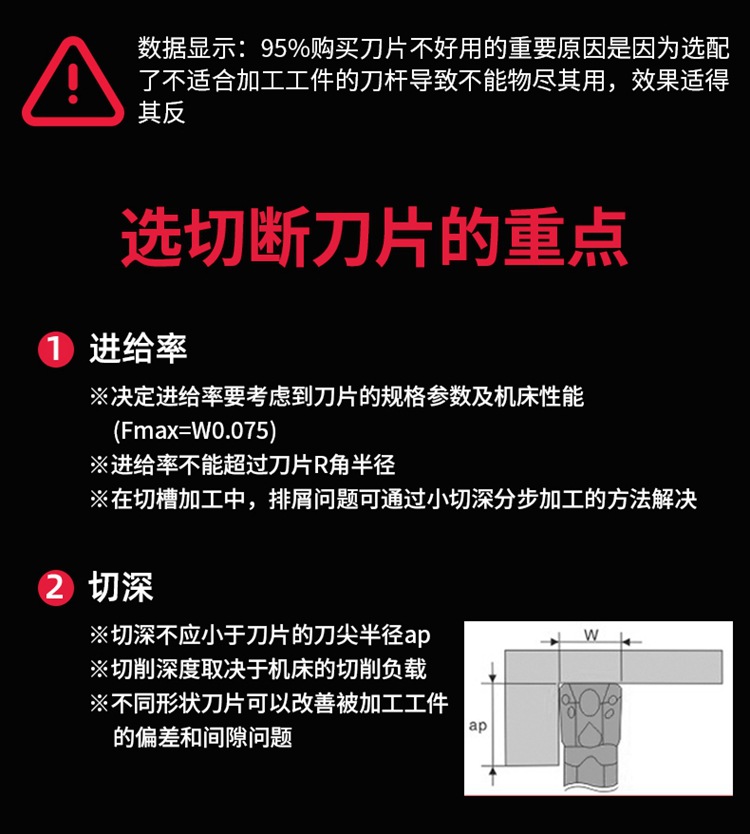 数据显示：95%购买刀片不好用的重要原因是因为选配了不适合加工工件的刀杆导致不能物尽其用，效果适得其反

选切断刀片的重点

1 进给率

※决定进给率要考虑到刀片的规格参数及机床性能 (Fmax=W0.075)

※进给率不能超过刀片R角半径

※在切槽加工中，排屑问题可通过小切深分步加工的方法解决

2 切深

※切深不应小于刀片的刀尖半径ap

※切削深度取决于机床的切削负载

※不同形状刀片可以改善被加工工件的偏差和间隙问题

W

ap