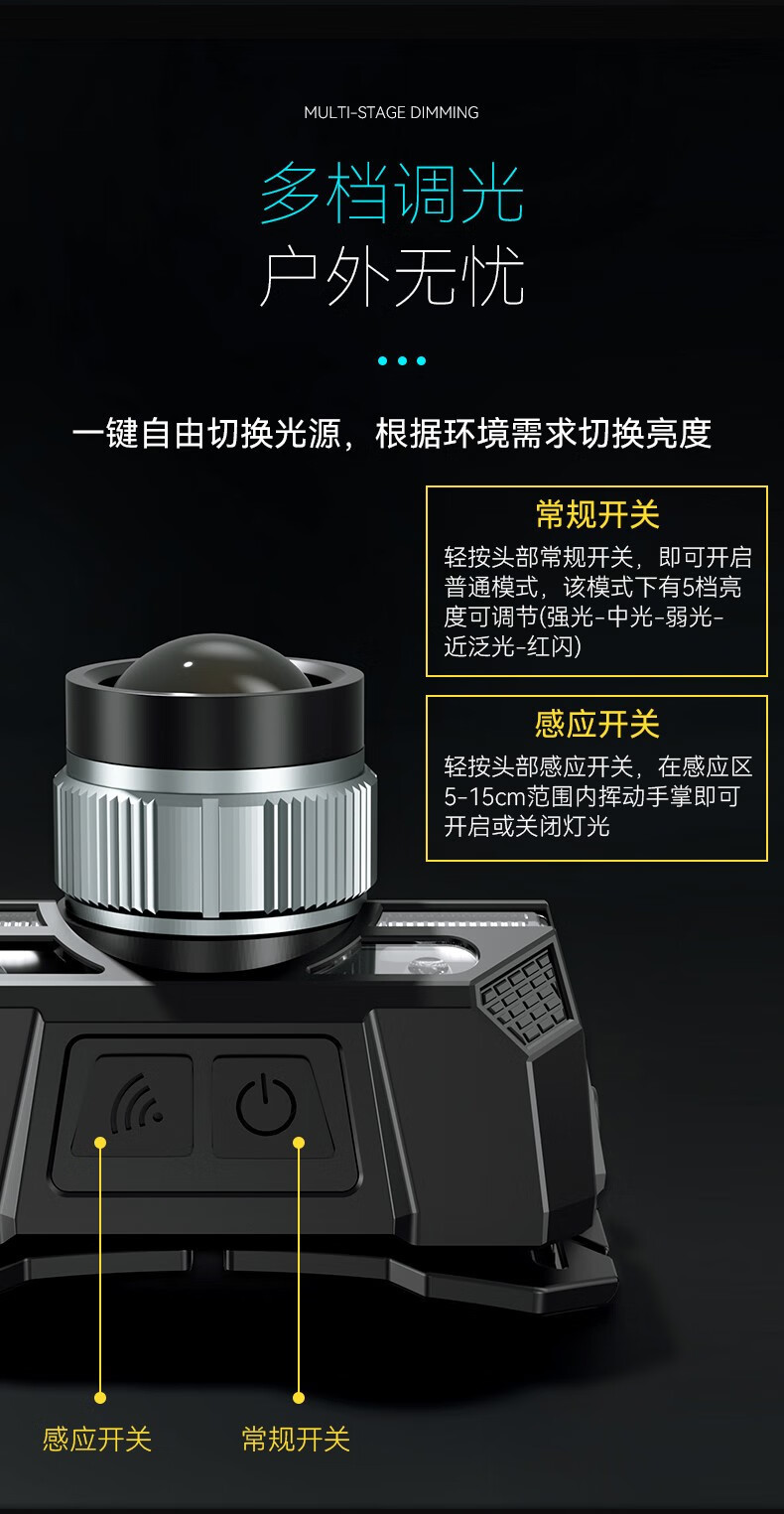 MULTI-STAGE DIMMING

多档调光
户外无忧

一键自由切换光源，根据环境需求切换亮度

常规开关

轻按头部常规开关，即可开启普通模式，该模式下有5档亮度可调节(强光-中光-弱光-近泛光-红闪)

感应开关

轻按头部感应开关，在感应区5-15cm范围内挥动手掌即可开启或关闭灯光

感应开关

常规开关