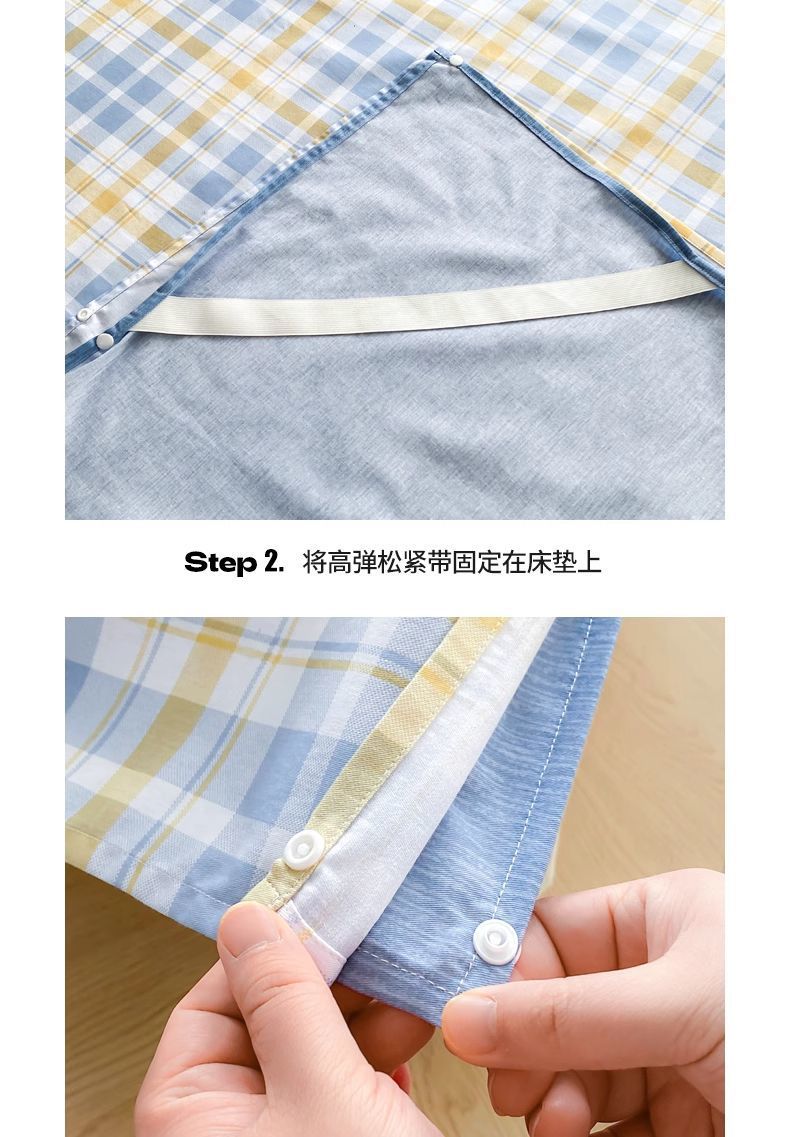 Step 2. 将高弹松紧带固定在床垫上