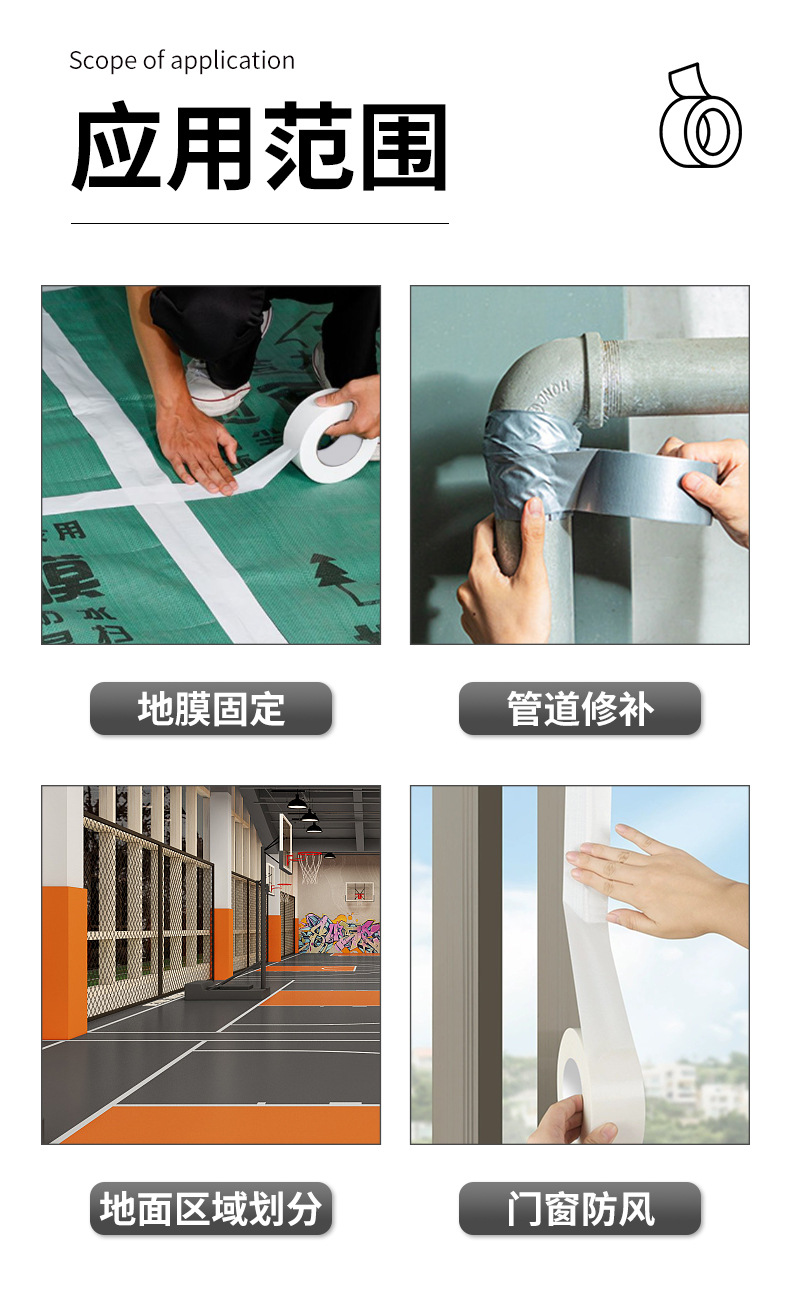 Scope of application

应用范围

地膜固定

管道修补

地面区域划分

门窗防风