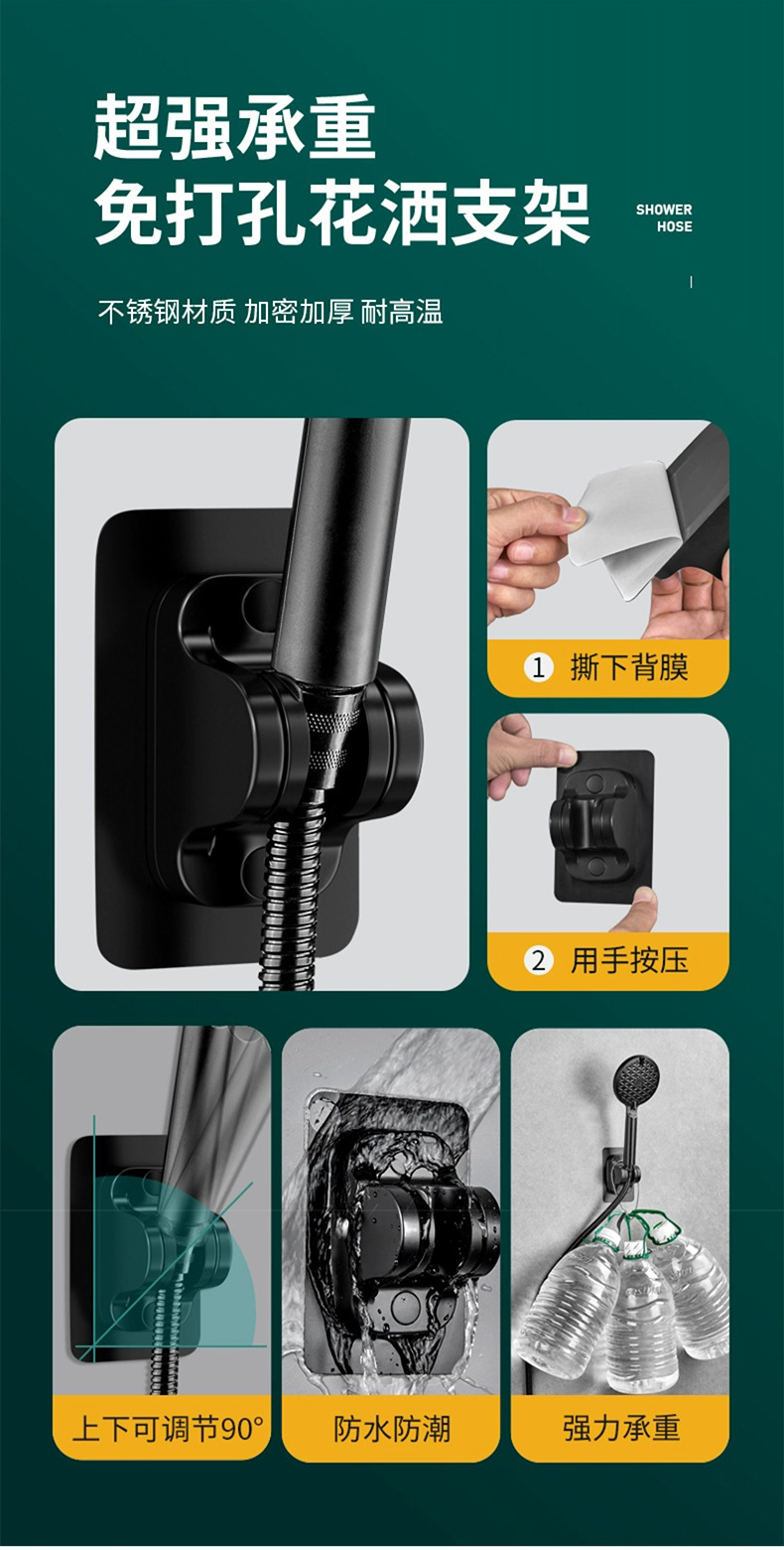 超强承重
免打孔花洒支架

SHOWER
HOSE

不锈钢材质 加密加厚 耐高温

1 撕下背膜

2 用手按压

上下可调节90°

防水防潮

强力承重