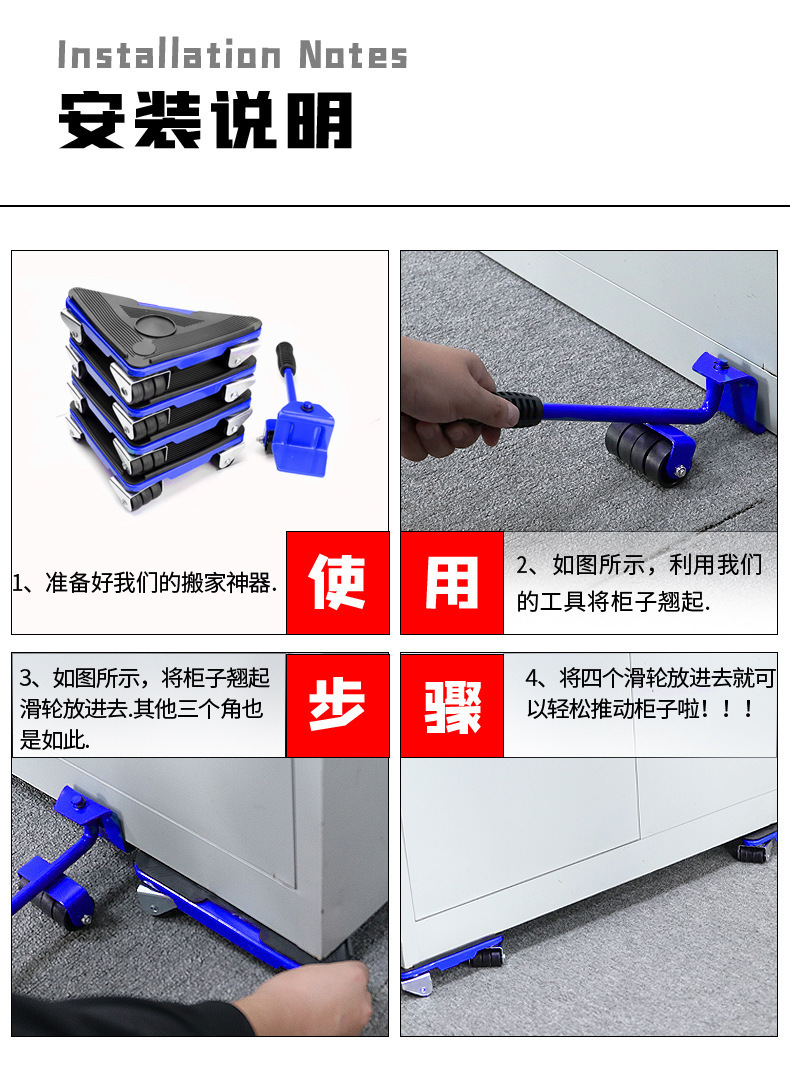 Installation Notes

安装说明

1、准备好我们的搬家神器.

使

用

2、如图所示，利用我们的工具将柜子翘起.

3、如图所示，将柜子翘起滑轮放进去.其他三个角也是如此.

步

骤

4、将四个滑轮放进去就可以轻松推动柜子啦！！！