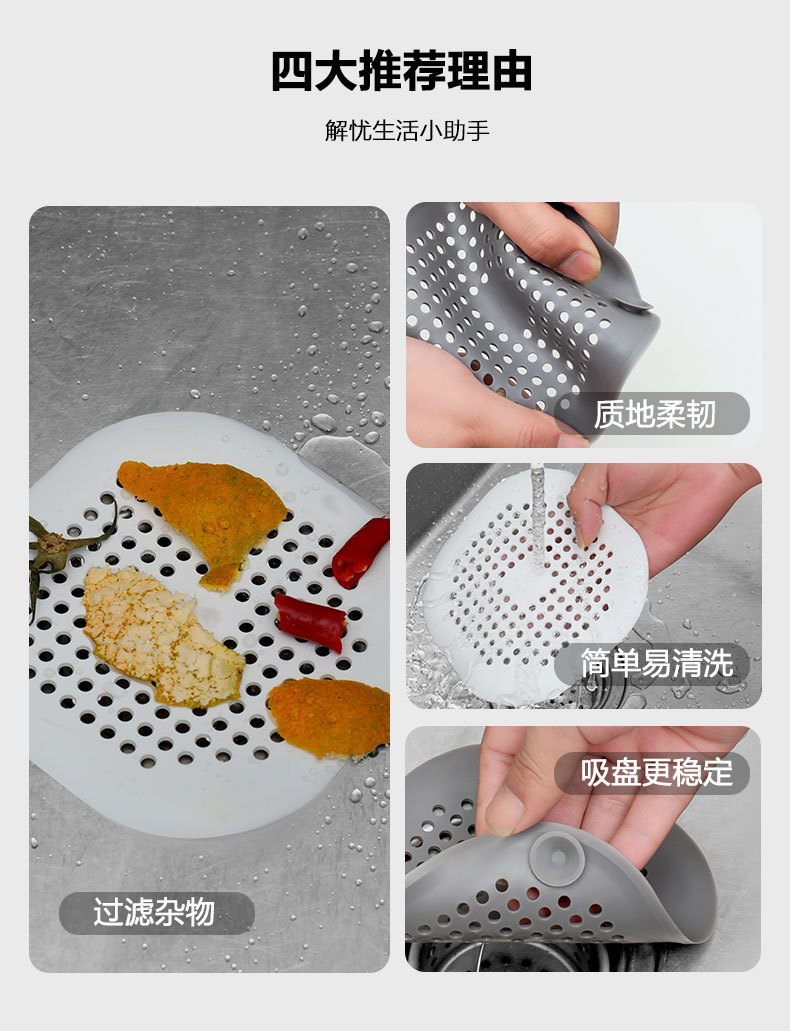 四大推荐理由

解忧生活小助手

过滤杂物

质地柔韧

简单易清洗

吸盘更稳定