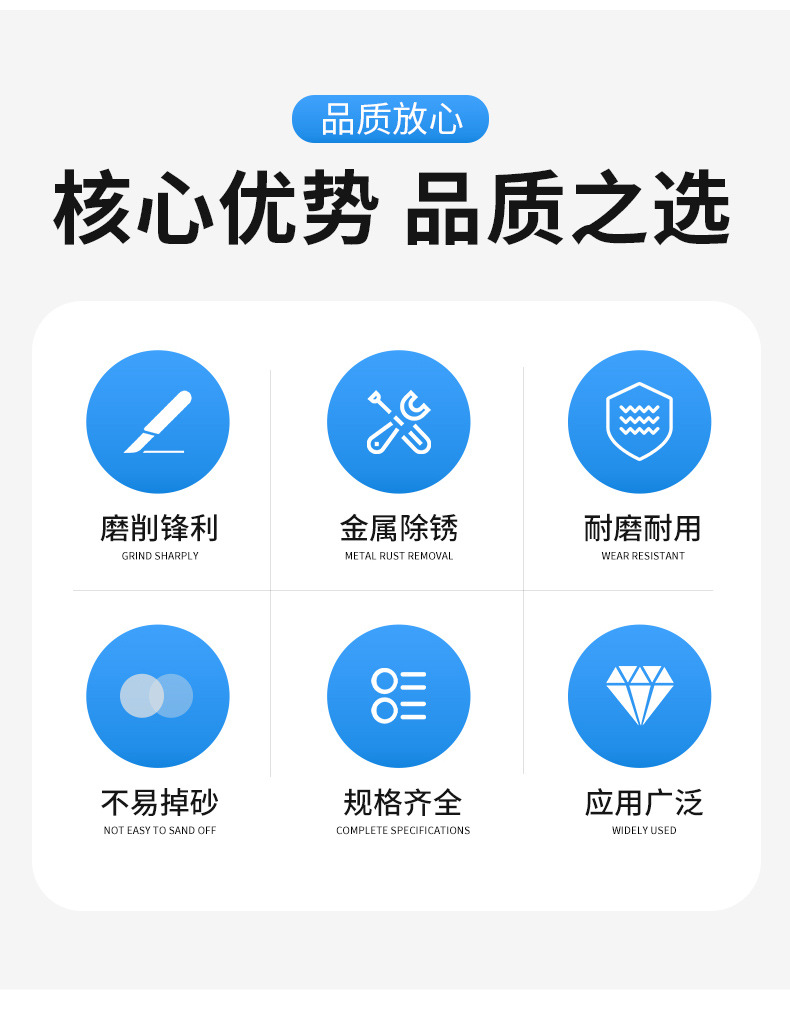 品质放心

核心优势 品质之选

磨削锋利
GRIND SHARPLY

金属除锈
METAL RUST REMOVAL

耐磨耐用
WEAR RESISTANT

不易掉砂
NOT EASY TO SAND OFF

规格齐全
COMPLETE SPECIFICATIONS

应用广泛
WIDELY USED