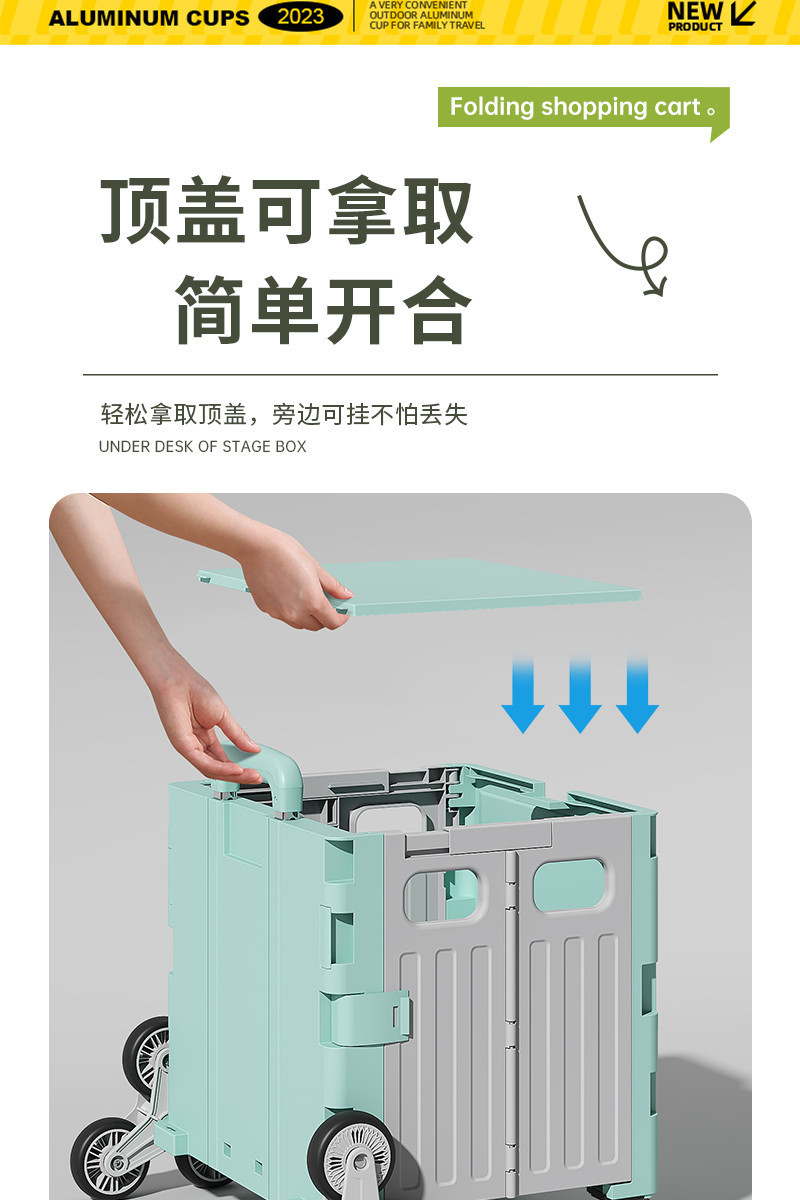 ALUMINUM CUPS 2023 A VERY CONVENIENT OUTDOOR ALUMINUM CUP FOR FAMILY TRAVEL NEW PRODUCT

Folding shopping cart。

顶盖可拿取
简单开合

轻松拿取顶盖，旁边可挂不怕丢失
UNDER DESK OF STAGE BOX