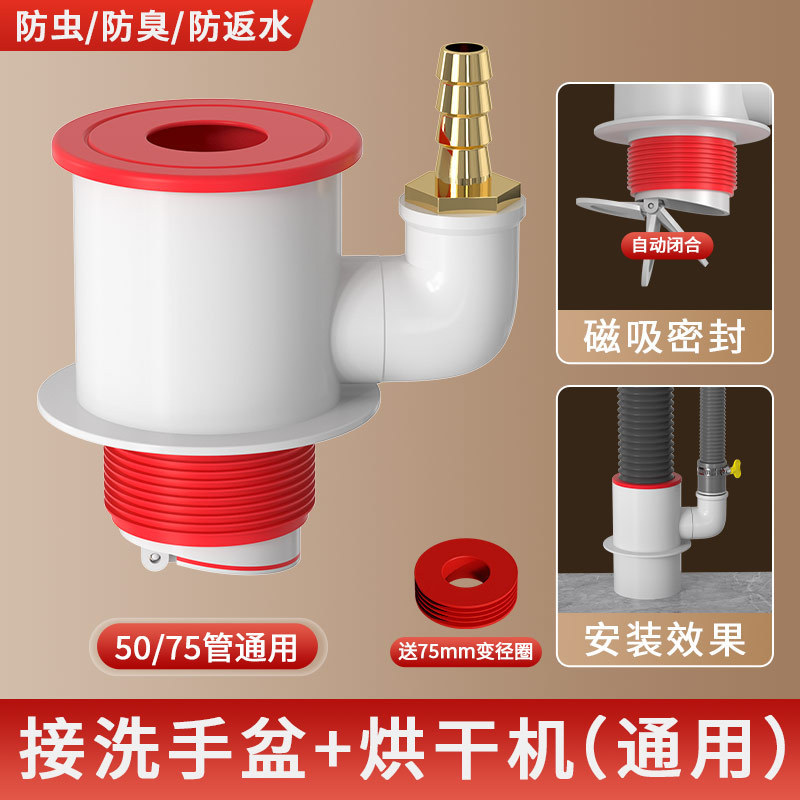 防虫/防臭/防返水

自动闭合

磁吸密封

安装效果

50/75管通用

送75mm变径圈

接洗手盆+烘干机(通用)