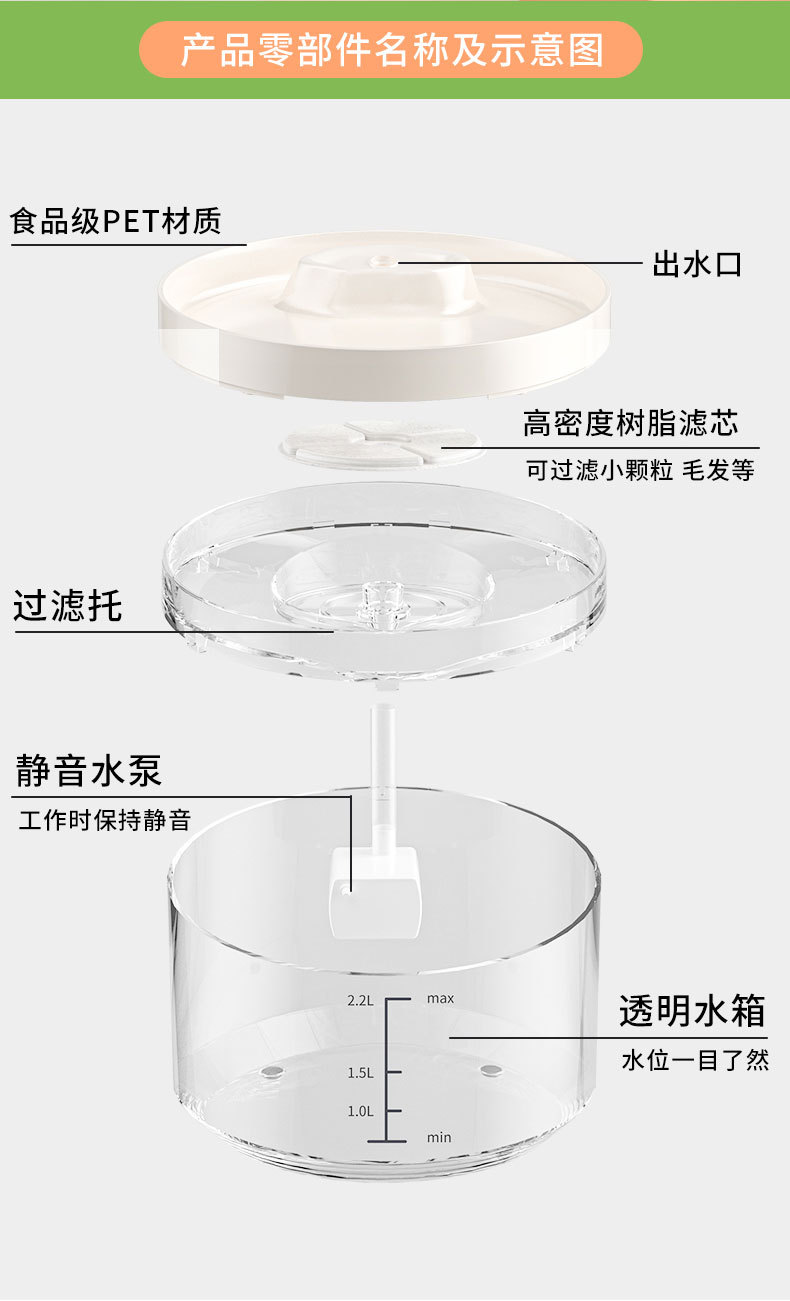 产品零部件名称及示意图

食品级PET材质

出水口

高密度树脂滤芯

可过滤小颗粒 毛发等

过滤托

静音水泵

工作时保持静音

2.2L max

1.5L

1.0L

min

透明水箱

水位一目了然