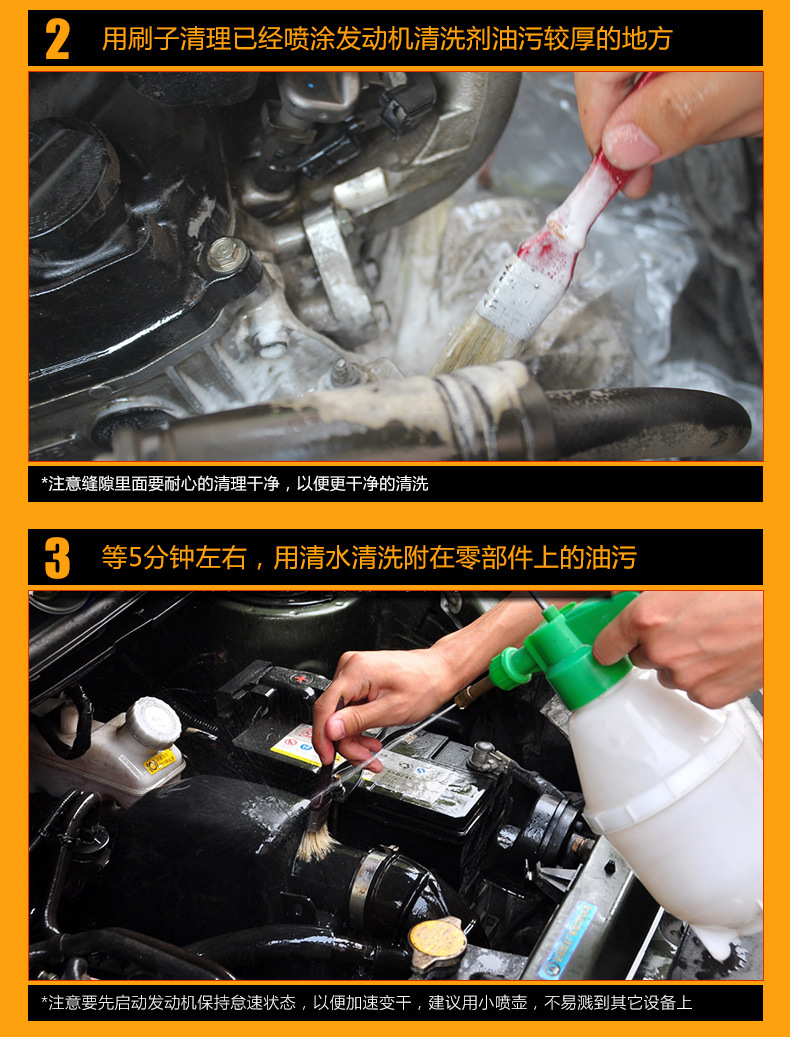 2 用刷子清理已经喷涂发动机清洗剂油污较厚的地方

*注意缝隙里面要耐心的清理干净，以便更干净的清洗

3 等5分钟左右，用清水清洗附在零部件上的油污

*注意要先启动发动机保持怠速状态，以便加速变干，建议用小喷壶，不易溅到其它设备上