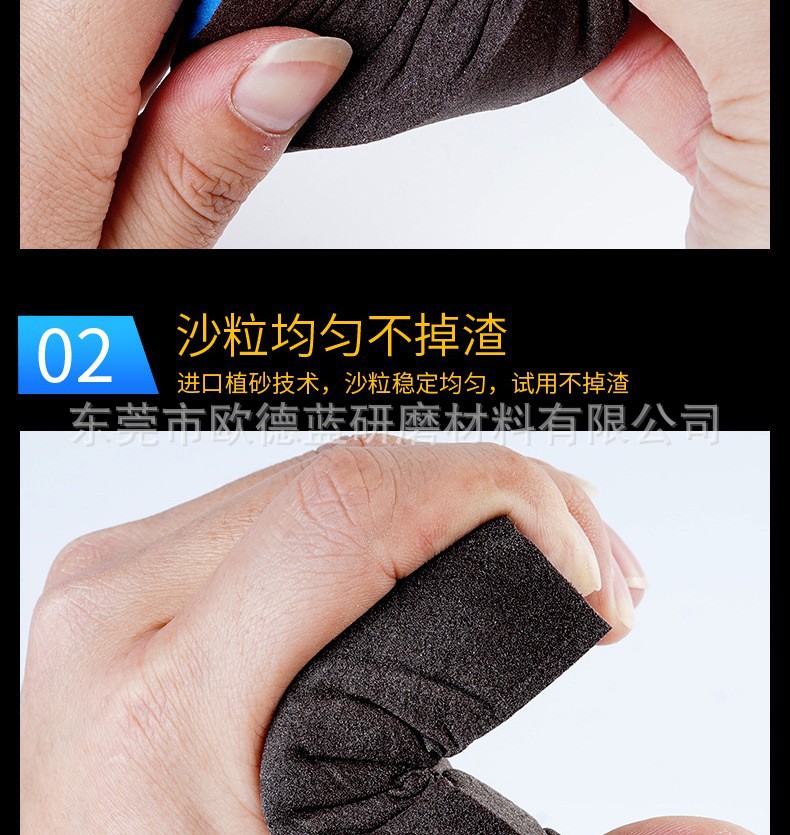 02
沙粒均匀不掉渣
进口植砂技术，沙粒稳定均匀，试用不掉渣
东莞市欧德蓝研磨材料有限公司