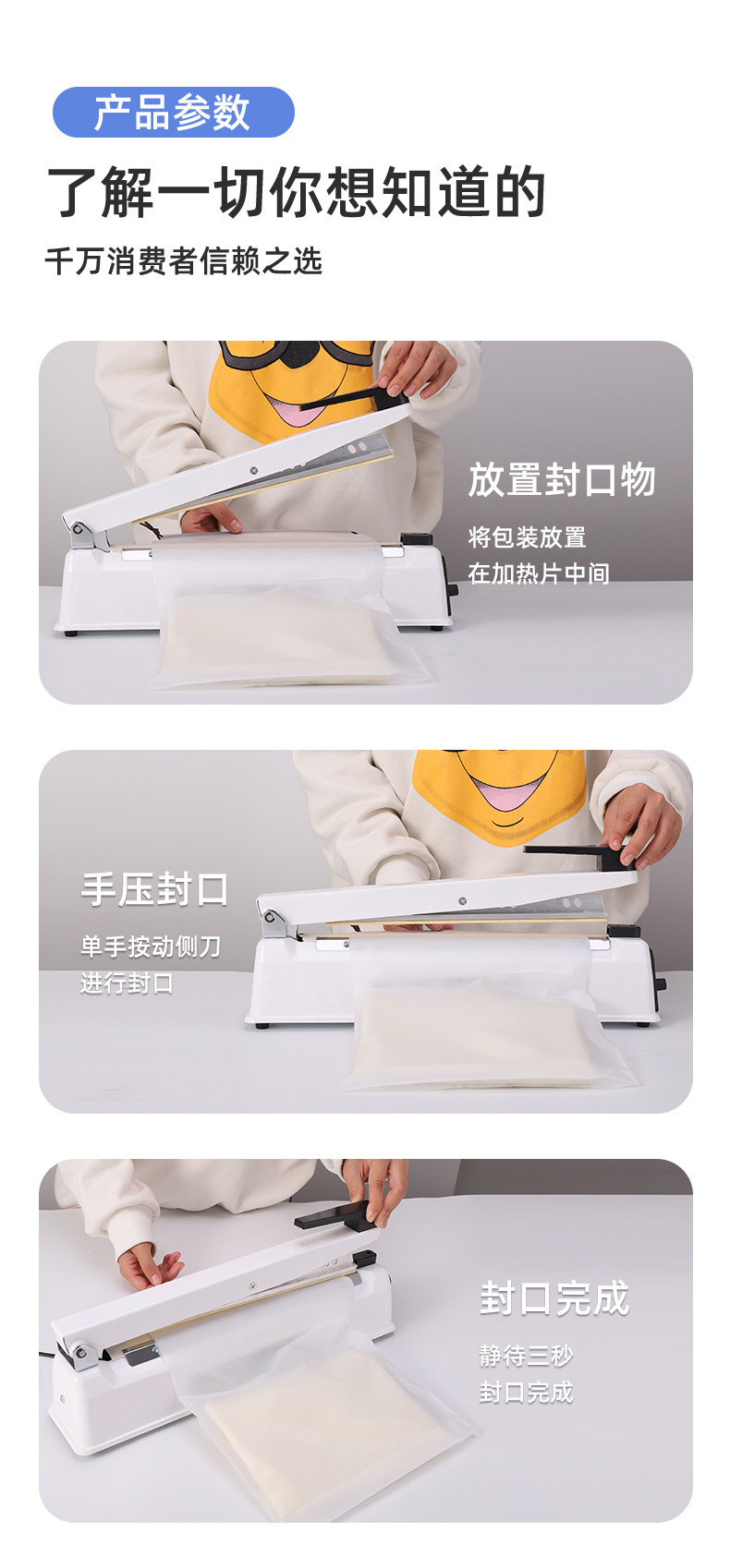 产品参数

了解一切你想知道的

千万消费者信赖之选

放置封口物

将包装放置
在加热片中间

手压封口

单手按动侧刀
进行封口

封口完成

静待三秒
封口完成