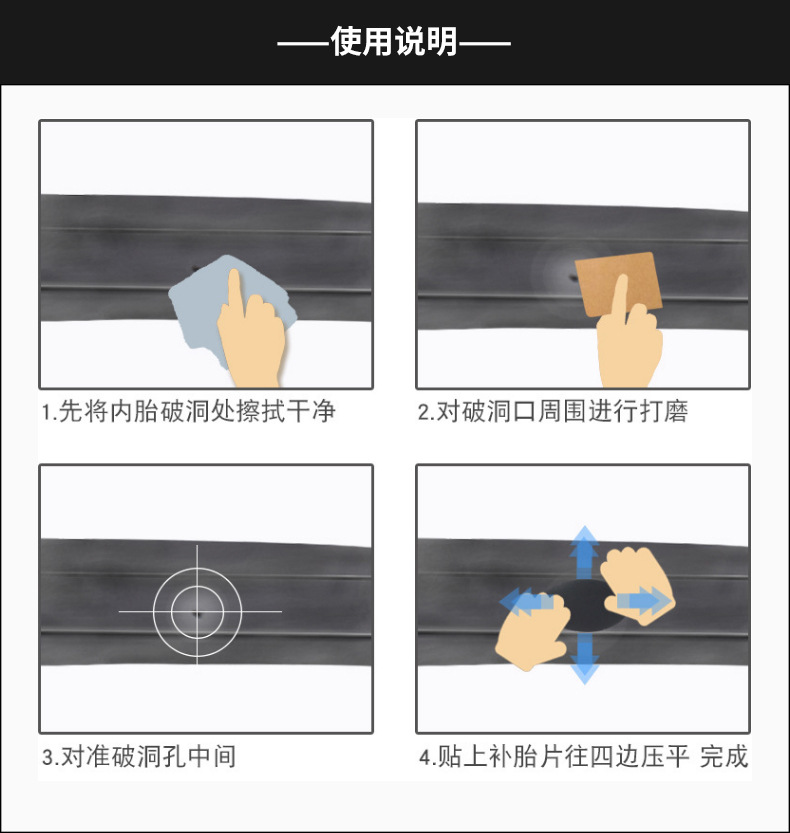 ——使用说明——

1.先将内胎破洞处擦拭干净

2.对破洞口周围进行打磨

3.对准破洞孔中间

4.贴上补胎片往四边压平 完成