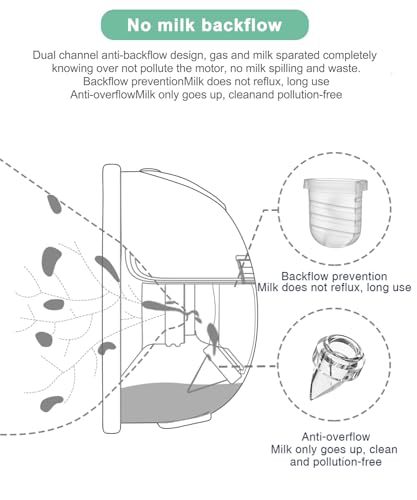 No milk backflow

Dual channel anti-backflow design, gas and milk sparated completely knowing over not pollute the motor, no milk spilling and waste.
Backflow preventionMilk does not reflux, long use
Anti-overflowMilk only goes up, cleanand pollution-free

Backflow prevention
Milk does not reflux, long use

Anti-overflow
Milk only goes up, clean and pollution-free