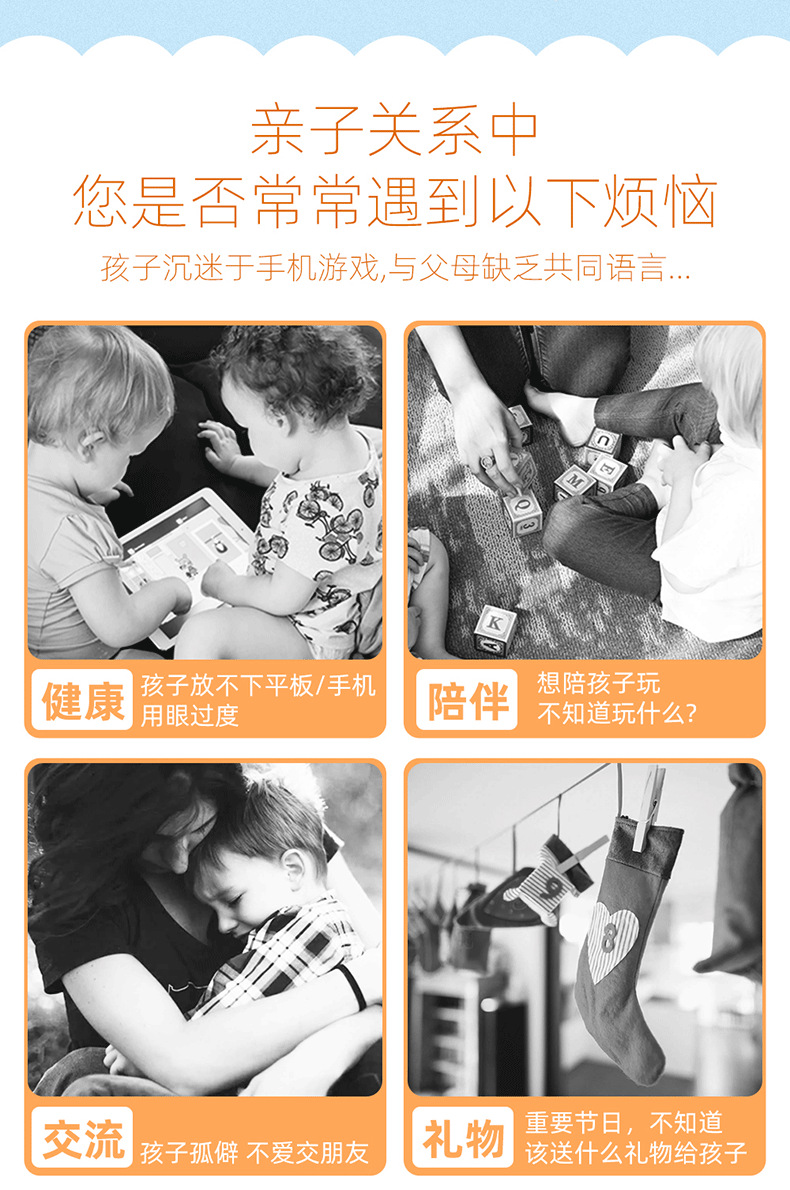 亲子关系中
您是否常常遇到以下烦恼

孩子沉迷于手机游戏,与父母缺乏共同语言...

健康 孩子放不下平板/手机 用眼过度

陪伴 想陪孩子玩 不知道玩什么?

交流 孩子孤僻 不爱交朋友

礼物 重要节日,不知道 该送什么礼物给孩子