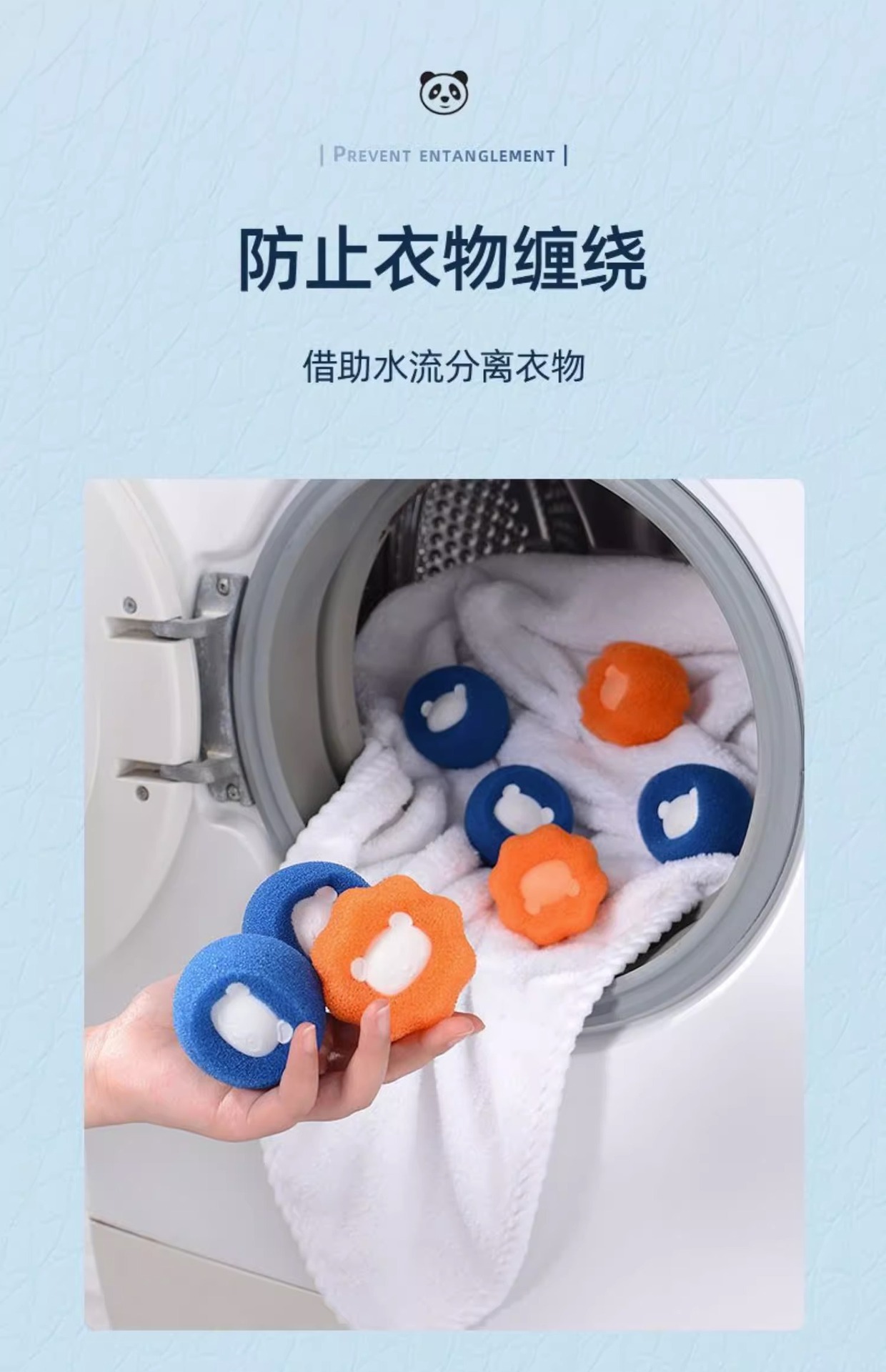 | PREVENT ENTANGLEMENT |

防止衣物缠绕

借助水流分离衣物