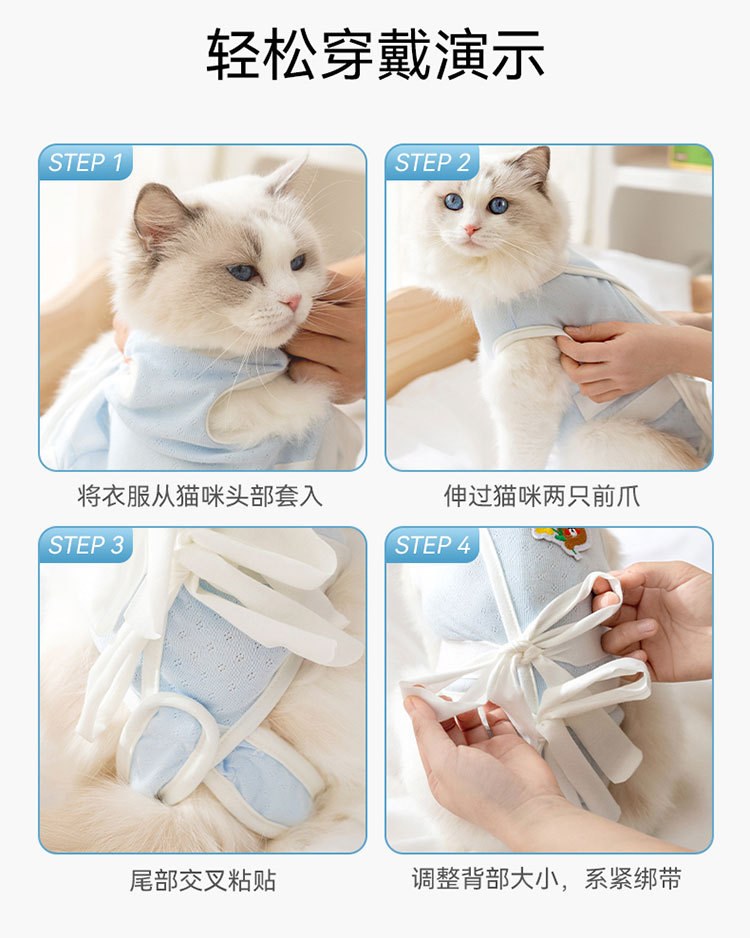 轻松穿戴演示

STEP 1

将衣服从猫咪头部套入

STEP 2

伸过猫咪两只前爪

STEP 3

尾部交叉粘贴

STEP 4

调整背部大小，系紧绑带