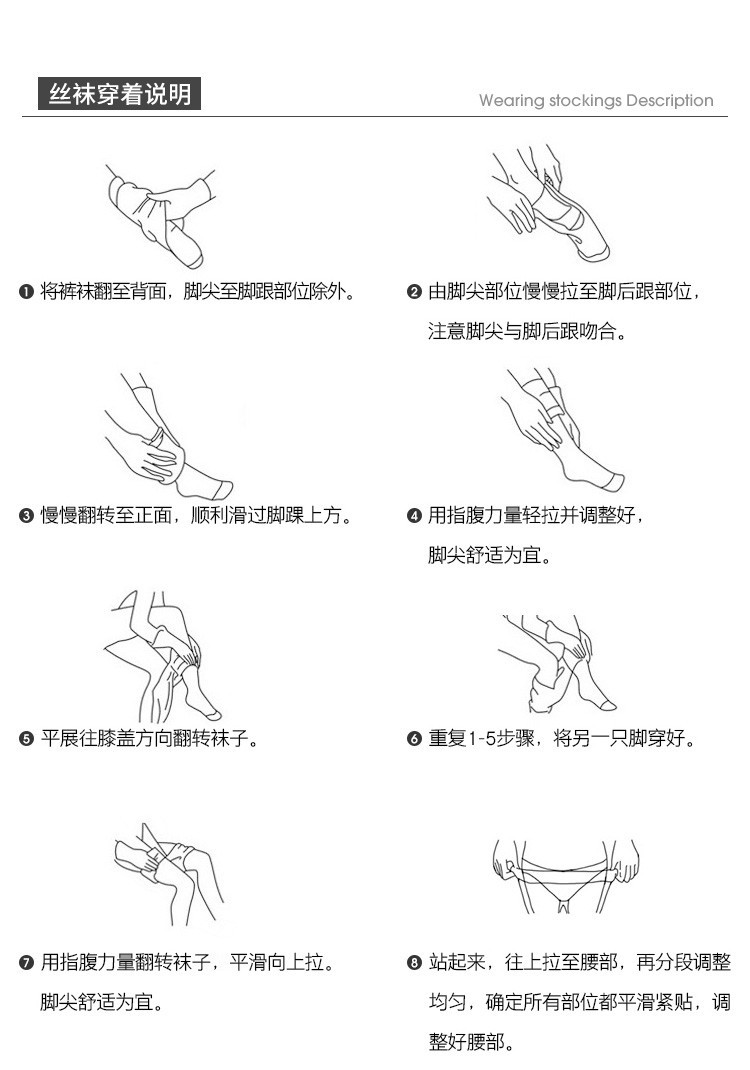 丝袜穿着说明

Wearing stockings Description

❶ 将裤袜翻至背面，脚尖至脚跟部位除外。

❷ 由脚尖部位慢慢拉至脚后跟部位，注意脚尖与脚后跟吻合。

❸ 慢慢翻转至正面，顺利滑过脚踝上方。

❹ 用指腹力量轻拉并调整好，脚尖舒适为宜。

❺ 平展往膝盖方向翻转袜子。

❻ 重复1-5步骤，将另一只脚穿好。

❼ 用指腹力量翻转袜子，平滑向上拉。脚尖舒适为宜。

❽ 站起来，往上拉至腰部，再分段调整均匀，确定所有部位都平滑紧贴，调整好腰部。