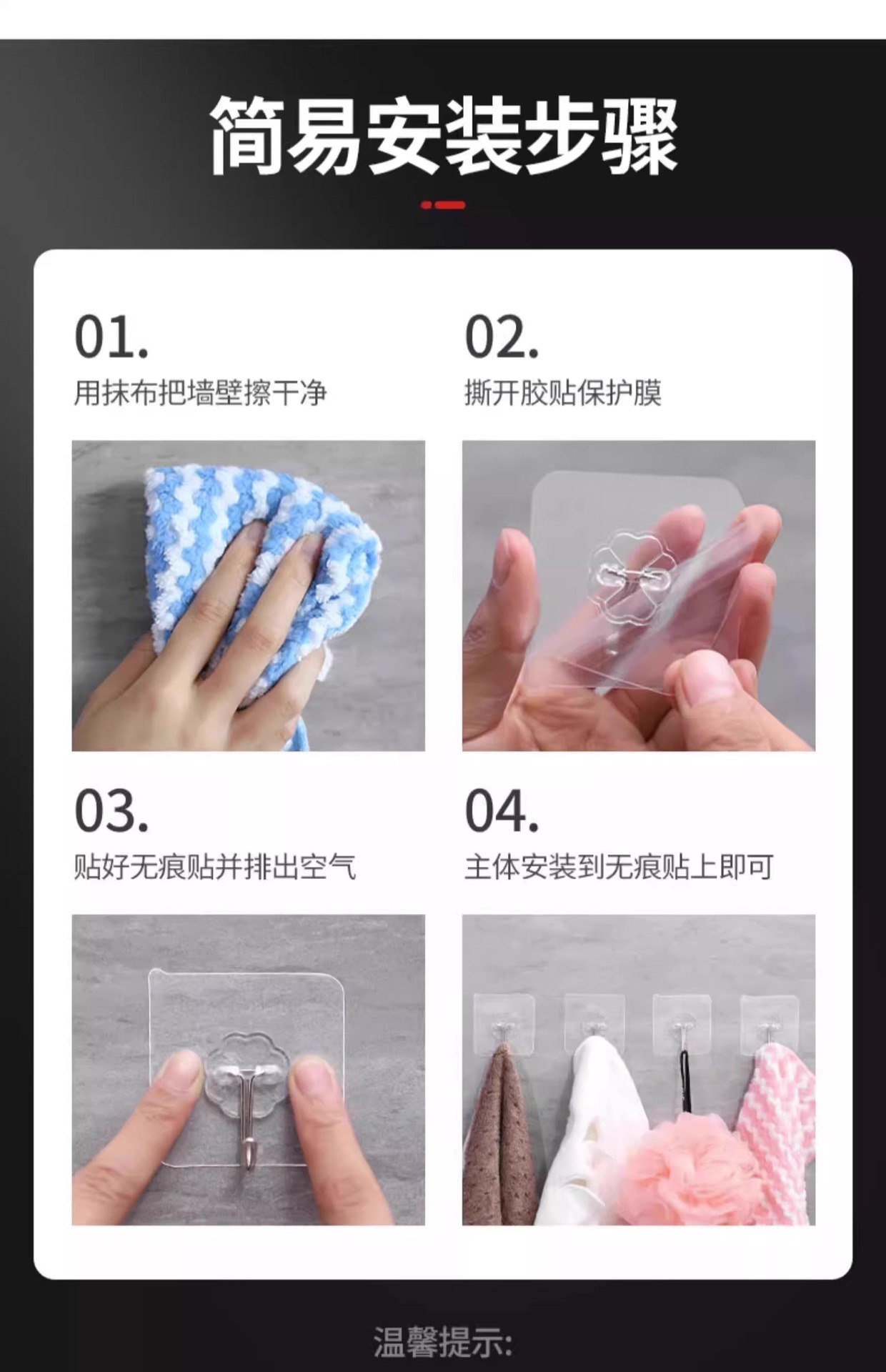 简易安装步骤

01.
用抹布把墙壁擦干净

02.
撕开胶贴保护膜

03.
贴好无痕贴并排出空气

04.
主体安装到无痕贴上即可

温馨提示: