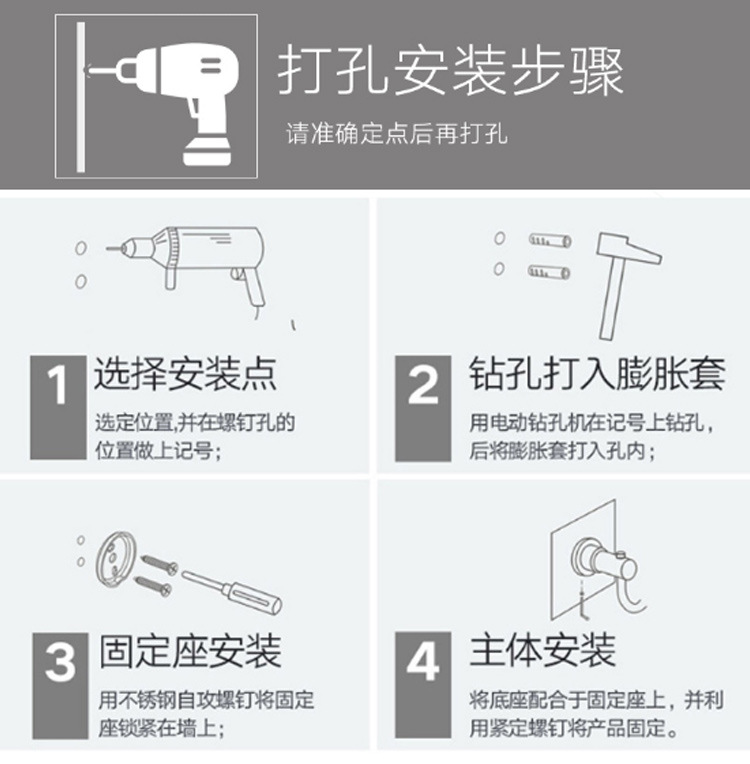 打孔安装步骤

请准确定点后再打孔

1 选择安装点

选定位置,并在螺钉孔的位置做上记号;

2 钻孔打入膨胀套

用电动钻孔机在记号上钻孔，后将膨胀套打入孔内；

3 固定座安装

用不锈钢自攻螺钉将固定座锁紧在墙上;

4 主体安装

将底座配合于固定座上，并利用紧定螺钉将产品固定。