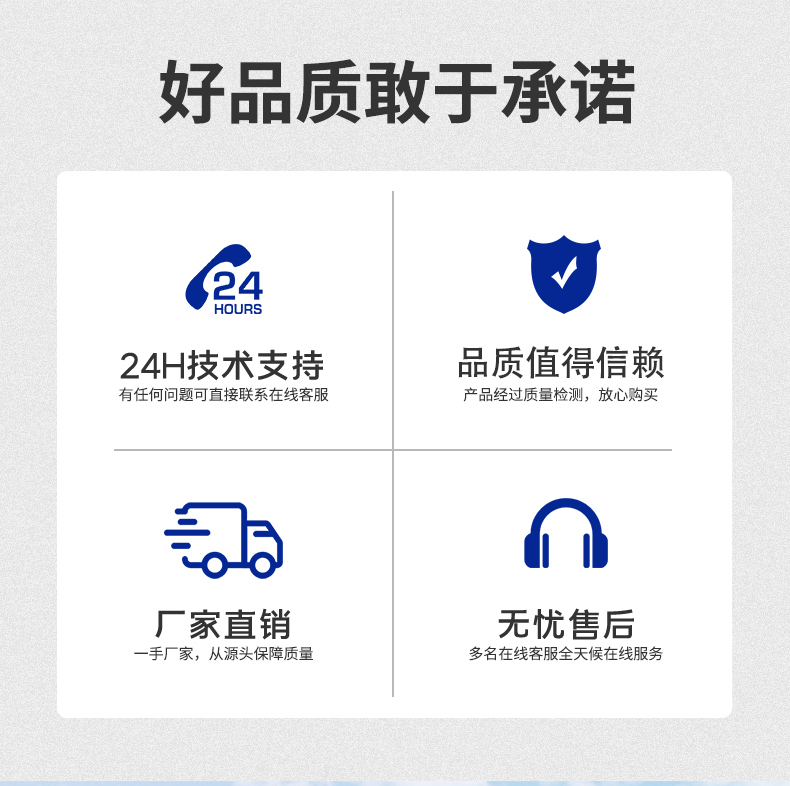 好品质敢于承诺

24
HOURS

24H技术支持
有任何问题可直接联系在线客服

品质值得信赖
产品经过质量检测，放心购买

厂家直销
一手厂家，从源头保障质量

无忧售后
多名在线客服全天候在线服务