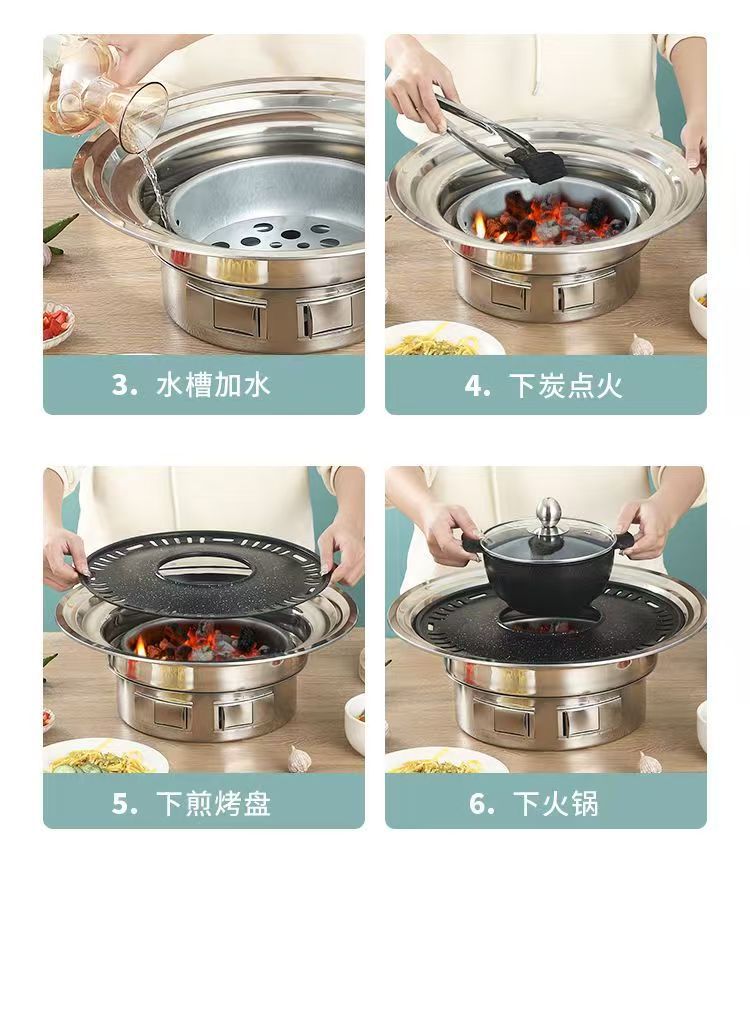 3. 水槽加水

4. 下炭点火

5. 下煎烤盘

6. 下火锅