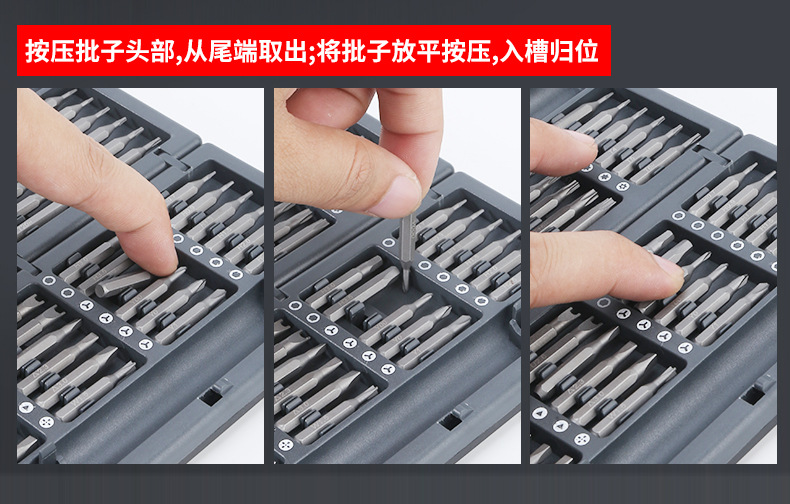 按压批子头部,从尾端取出;将批子放平按压,入槽归位