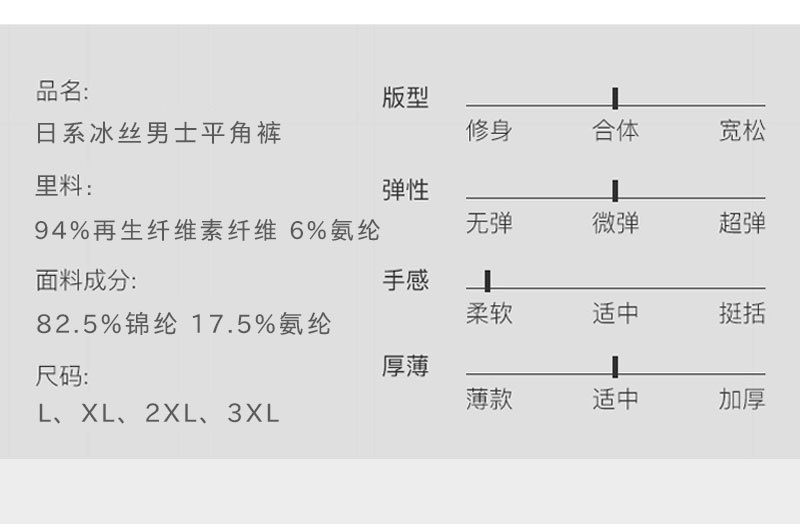 品名:
日系冰丝男士平角裤

里料:
94%再生纤维素纤维 6%氨纶

面料成分:
82.5%锦纶 17.5%氨纶

尺码:
L、XL、2XL、3XL

版型
修身 合体 宽松

弹性
无弹 微弹 超弹

手感
柔软 适中 挺括

厚薄
薄款 适中 加厚